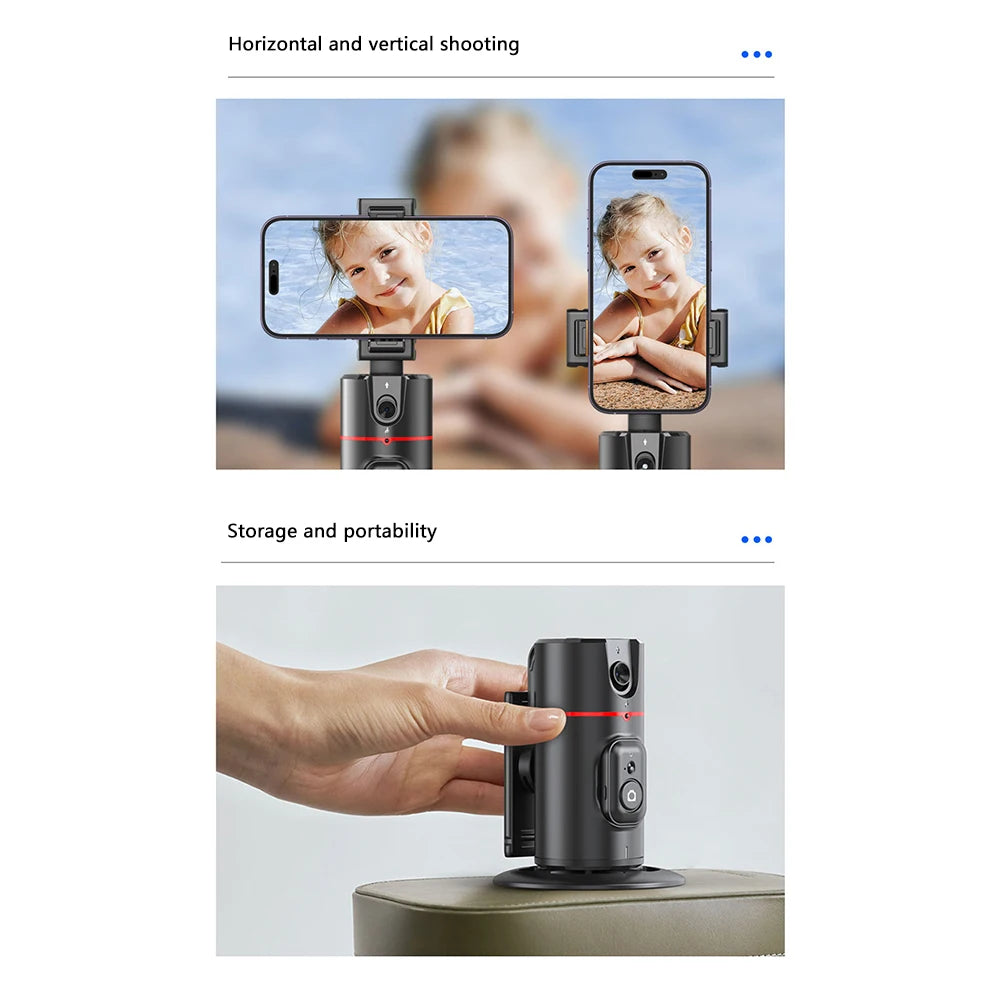 Horizontal and vertical shooting

Storage and portability