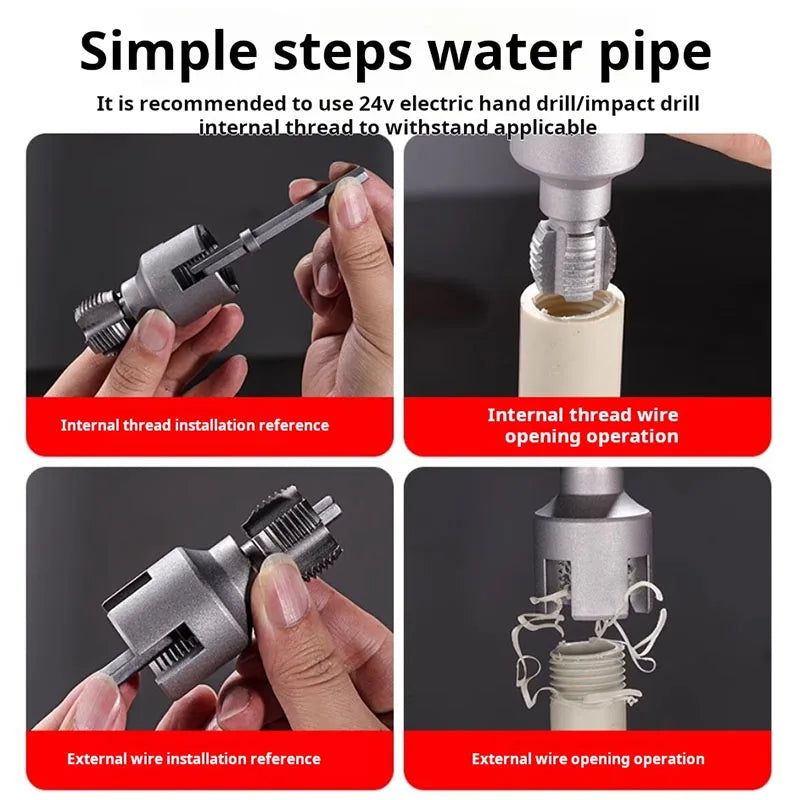 Simple steps water pipe

It is recommended to use 24v electric hand drill/impact drill internal thread to withstand applicable

Internal thread installation reference

Internal thread wire opening operation

External wire installation reference

External wire opening operation