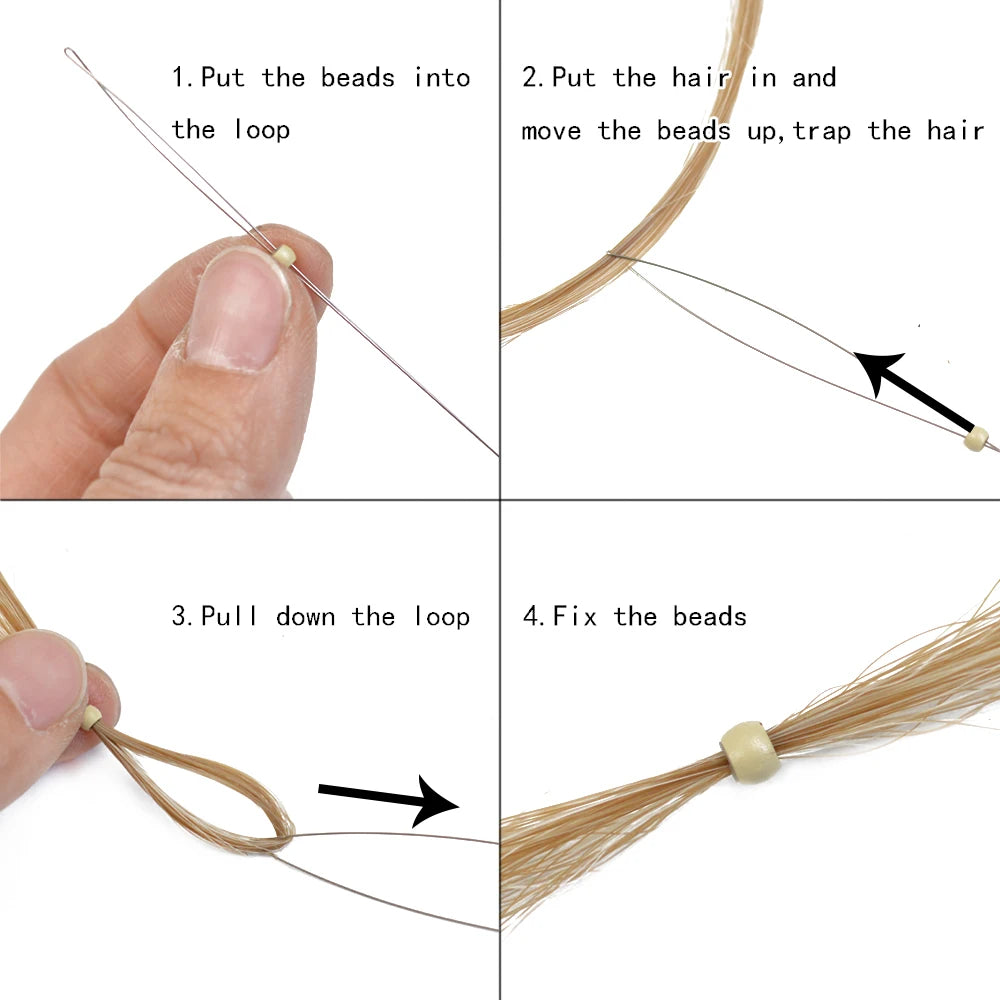 1.Put the beads into the loop

2.Put the hair in and move the beads up,trap the hair

3.Pull down the loop

4.Fix the beads