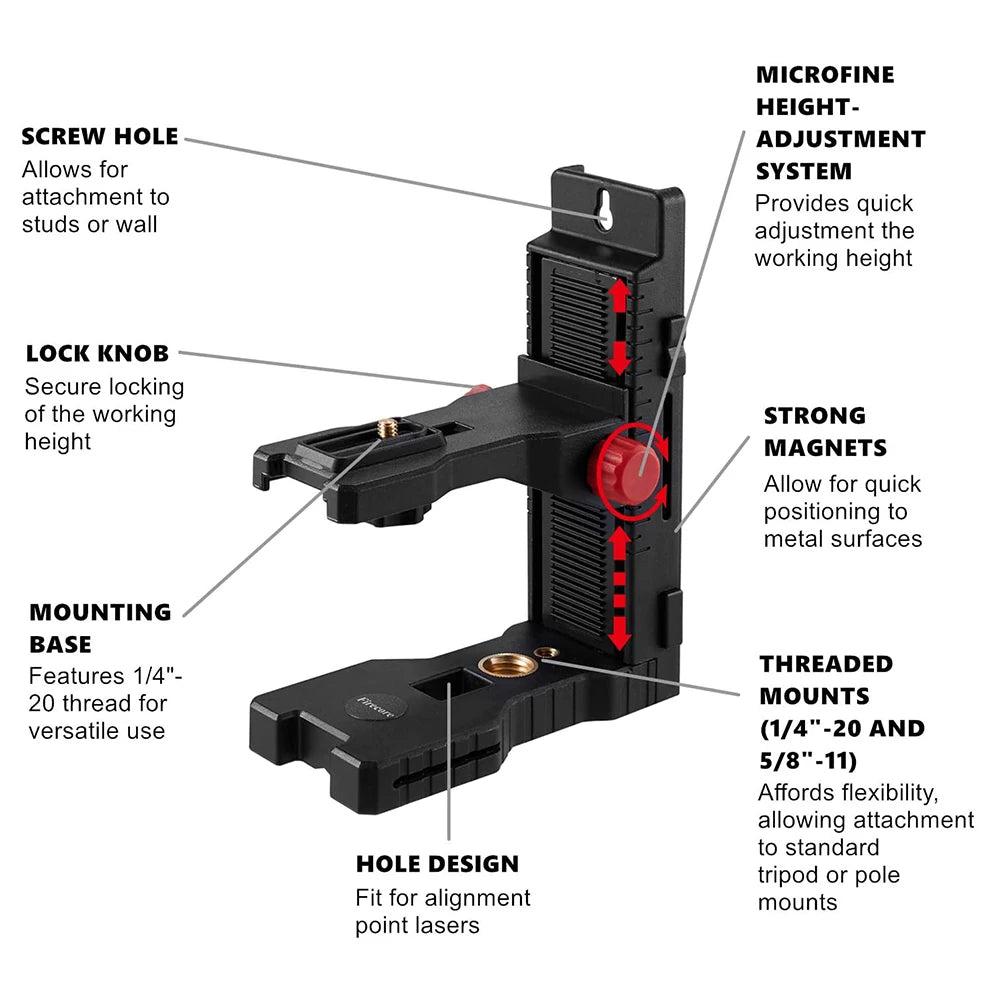 SCREW HOLE
Allows for attachment to studs or wall

LOCK KNOB
Secure locking of the working height

MOUNTING BASE
Features 1/4"-20 thread for versatile use

Firecore

HOLE DESIGN
Fit for alignment point lasers

MICROFINE HEIGHT-ADJUSTMENT SYSTEM
Provides quick adjustment the working height

STRONG MAGNETS
Allow for quick positioning to metal surfaces

THREADED MOUNTS (1/4"-20 AND 5/8"-11)
Affords flexibility, allowing attachment to standard tripod or pole mounts