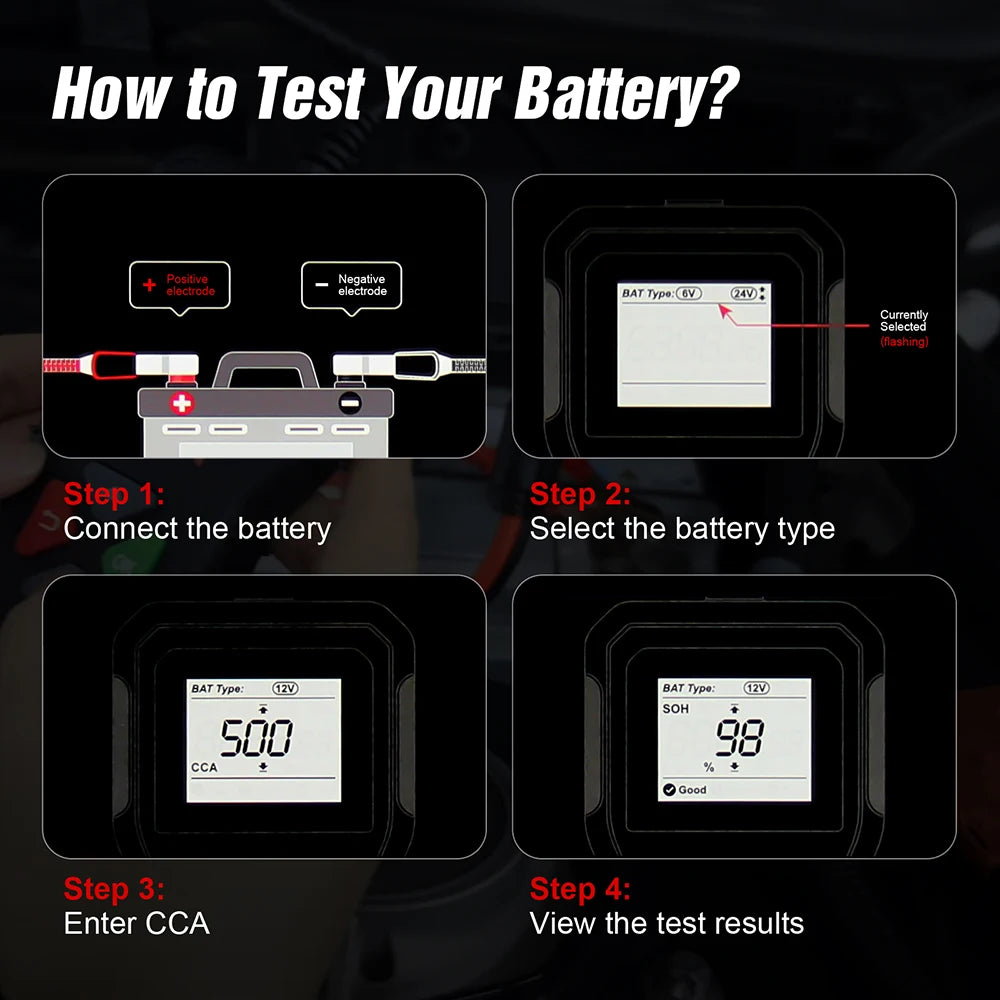 How to Test Your Battery?

+ Positive electrode

− Negative electrode

Step 1:
Connect the battery

BAT Type: 6V 24V

Currently Selected (flashing)

Step 2:
Select the battery type

BAT Type: 12V
500
CCA

Step 3:
Enter CCA

BAT Type: 12V
SOH
98
%
Good

Step 4:
View the test results