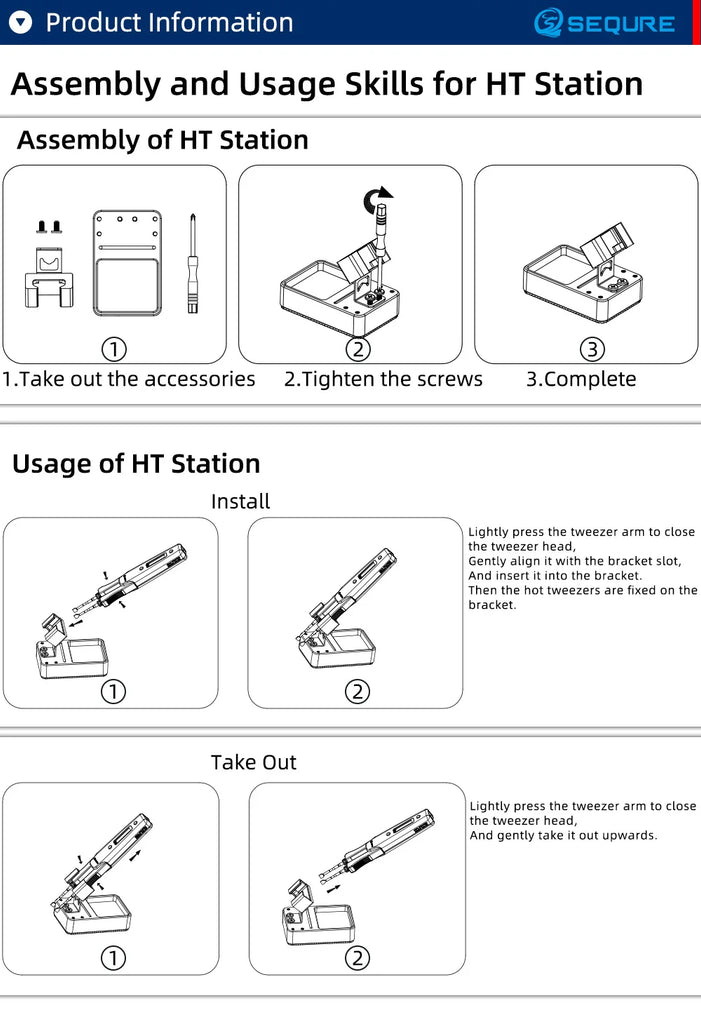 Product Information

SEQURE

Assembly and Usage Skills for HT Station

Assembly of HT Station

①
②
③

1.Take out the accessories 2.Tighten the screws 3.Complete

Usage of HT Station

Install

①
②

Lightly press the tweezer arm to close the tweezer head,
Gently align it with the bracket slot,
And insert it into the bracket.
Then the hot tweezers are fixed on the bracket.

Take Out

①
②

Lightly press the tweezer arm to close the tweezer head,
And gently take it out upwards.