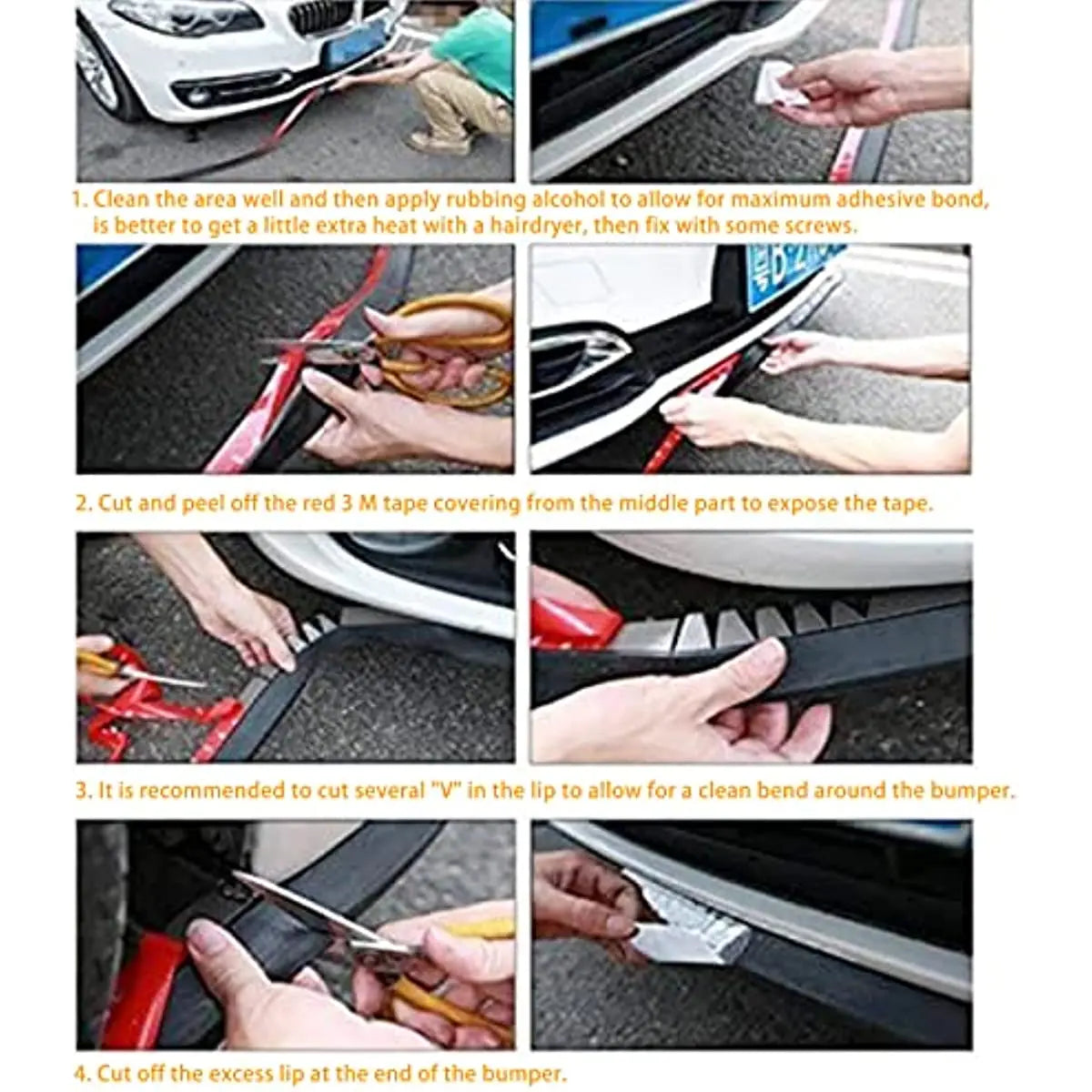 1. Clean the area well and then apply rubbing alcohol to allow for maximum adhesive bond, is better to get a little extra heat with a hairdryer, then fix with some screws.

2. Cut and peel off the red 3 M tape covering from the middle part to expose the tape.

3. It is recommended to cut several "V" in the lip to allow for a clean bend around the bumper.

4. Cut off the excess lip at the end of the bumper.