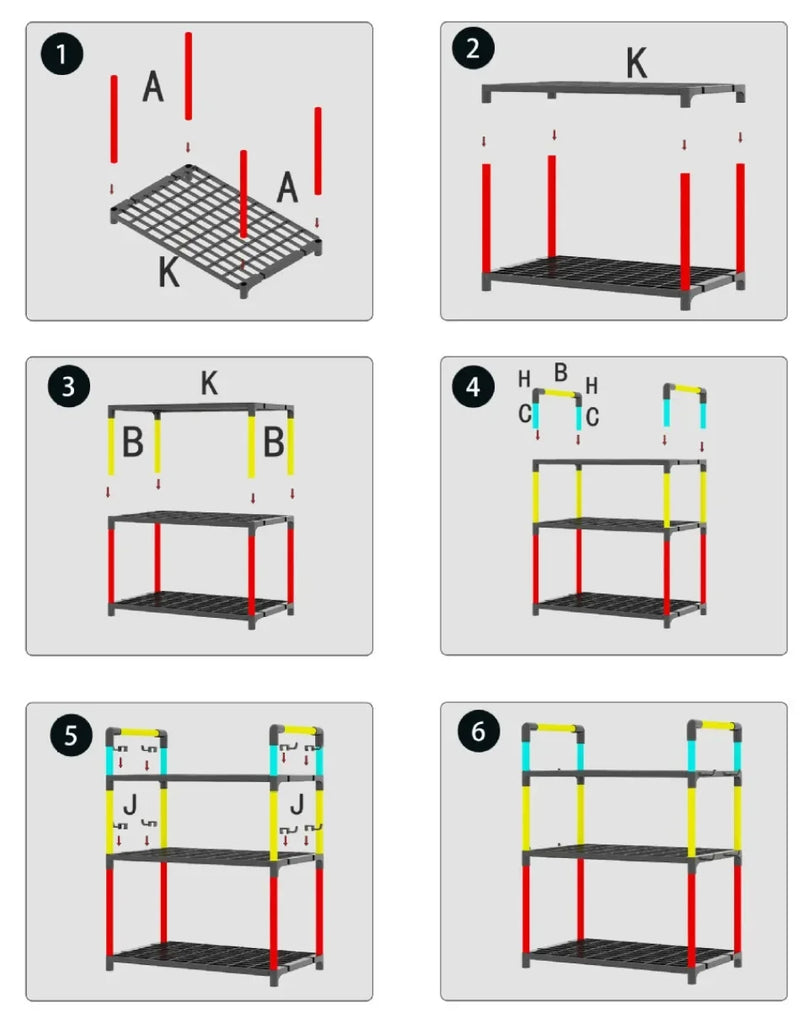 1
A
A
K

2
K

3
K
B
B

4
H
B
H
C
C

5
J
J

6