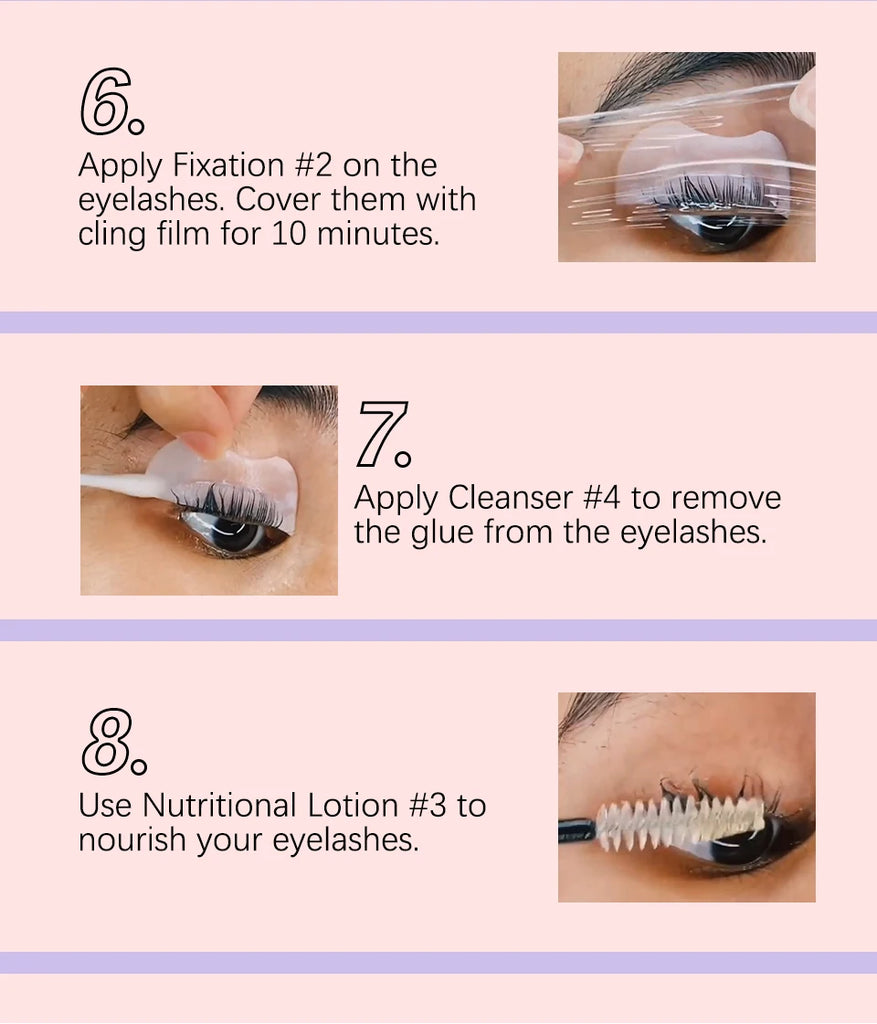 6.
Apply Fixation #2 on the eyelashes. Cover them with cling film for 10 minutes.

7.
Apply Cleanser #4 to remove the glue from the eyelashes.

8.
Use Nutritional Lotion #3 to nourish your eyelashes.