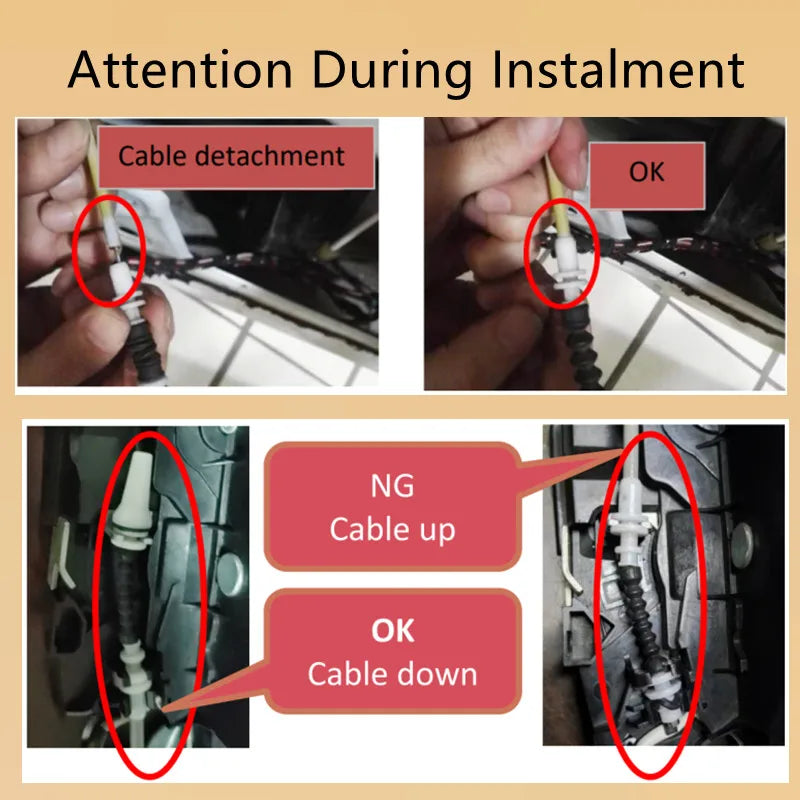 Attention During Instalment

Cable detachment

OK

NG
Cable up

OK
Cable down