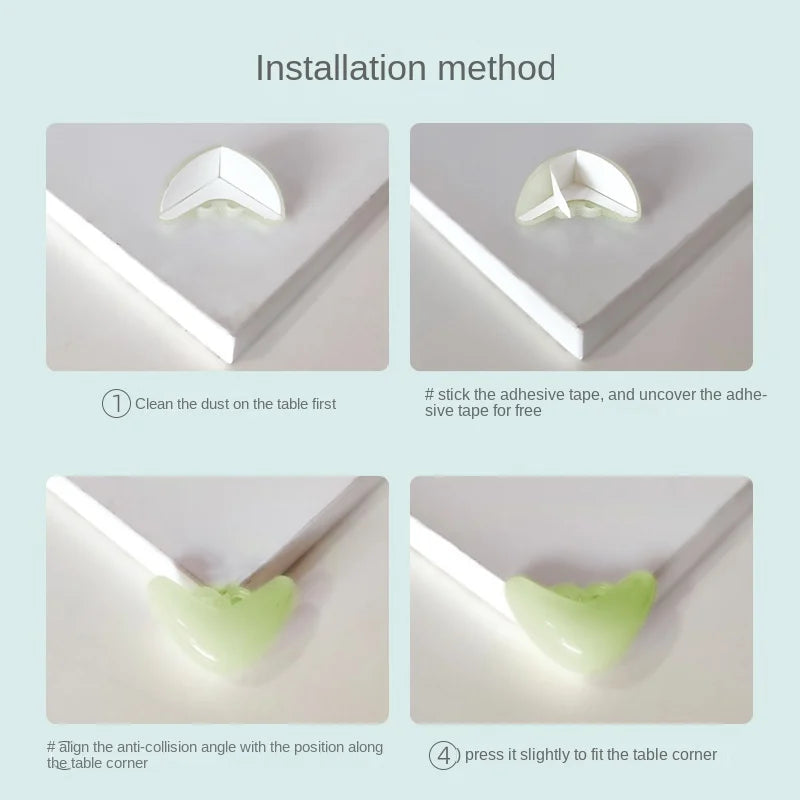 Installation method

① Clean the dust on the table first

# stick the adhesive tape, and uncover the adhesive tape for free

# align the anti-collision angle with the position along the table corner

④ press it slightly to fit the table corner