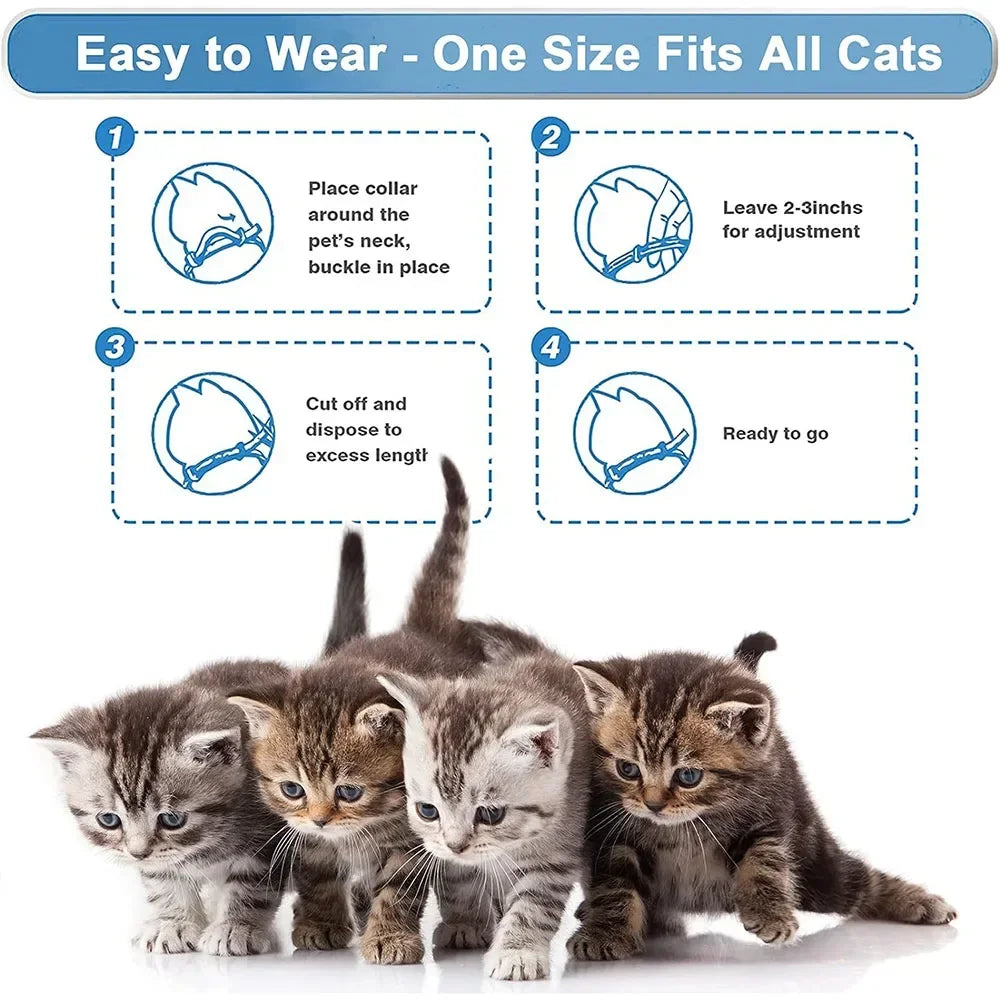 Easy to Wear - One Size Fits All Cats

1

Place collar around the pet's neck, buckle in place

2

Leave 2-3inchs for adjustment

3

Cut off and dispose to excess length

4

Ready to go