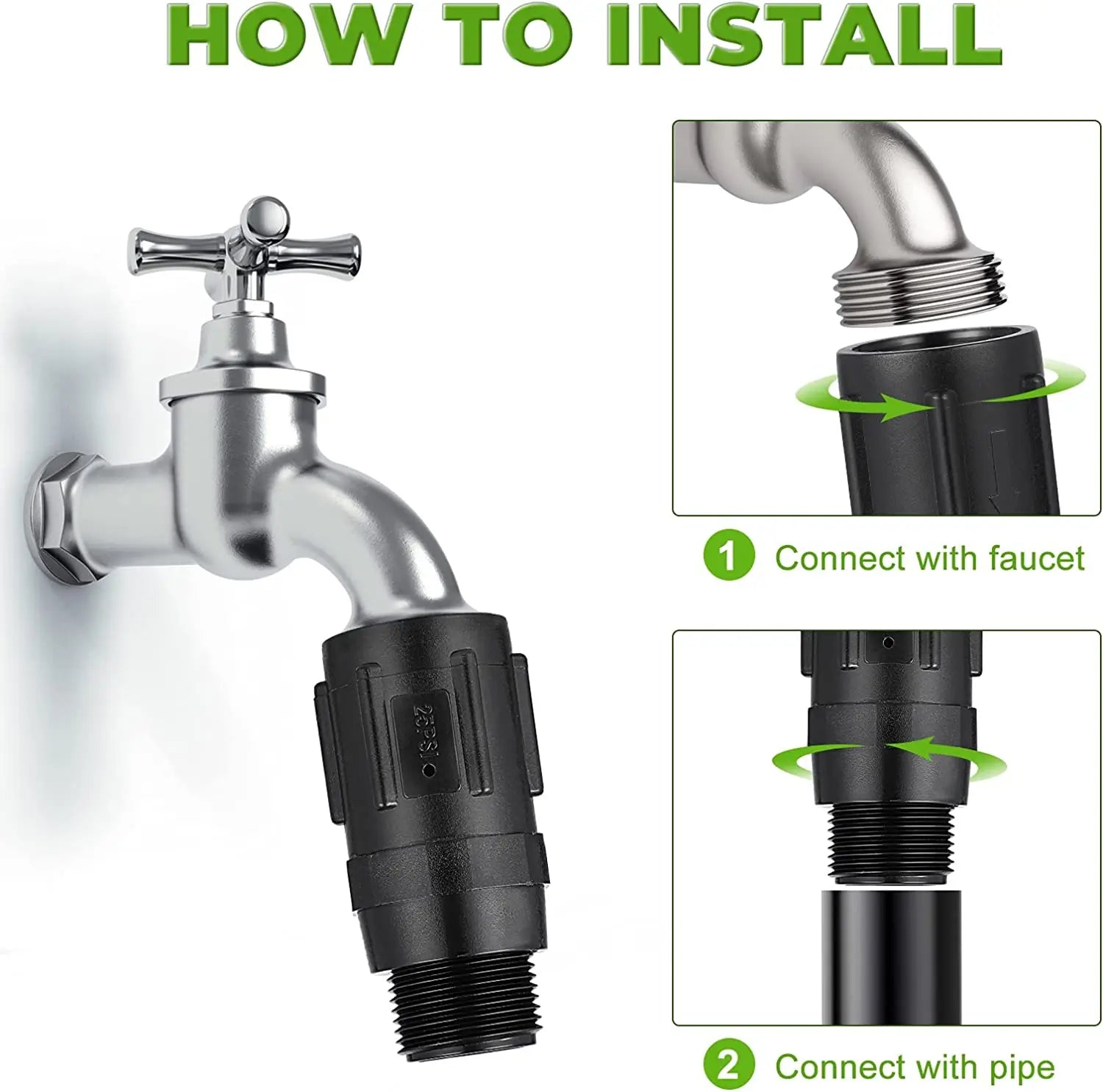 HOW TO INSTALL

25PSI

1 Connect with faucet

2 Connect with pipe