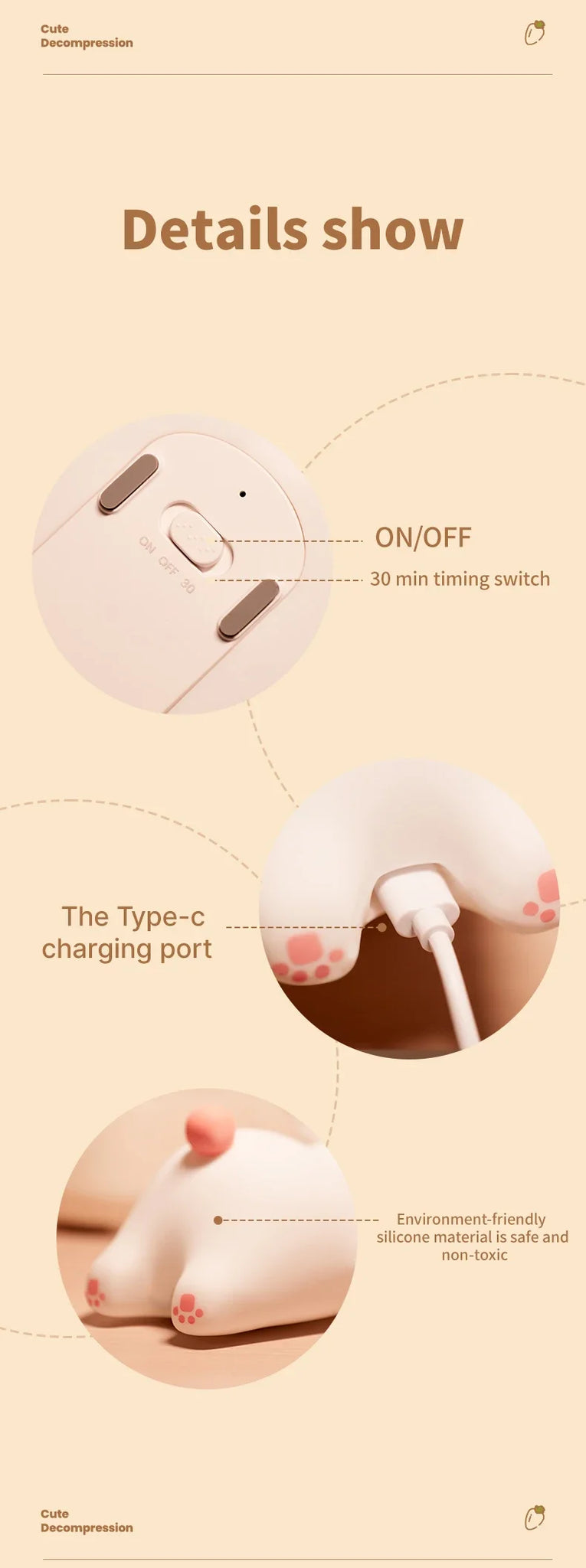 Cute
Decompression

Details show

ON OFF 30

ON/OFF

30 min timing switch

The Type-c charging port

Environment-friendly silicone material is safe and non-toxic

Cute
Decompression