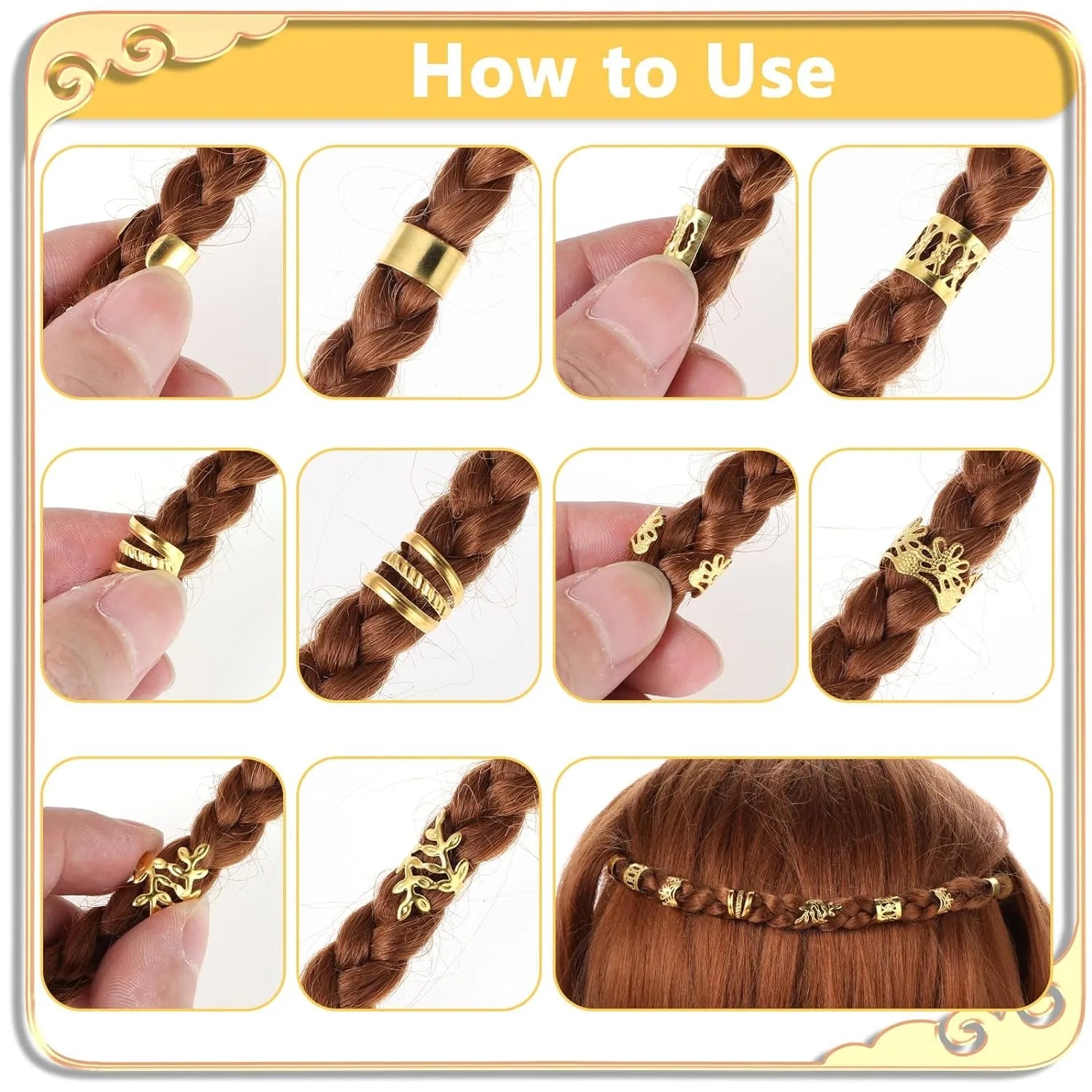 How to Use