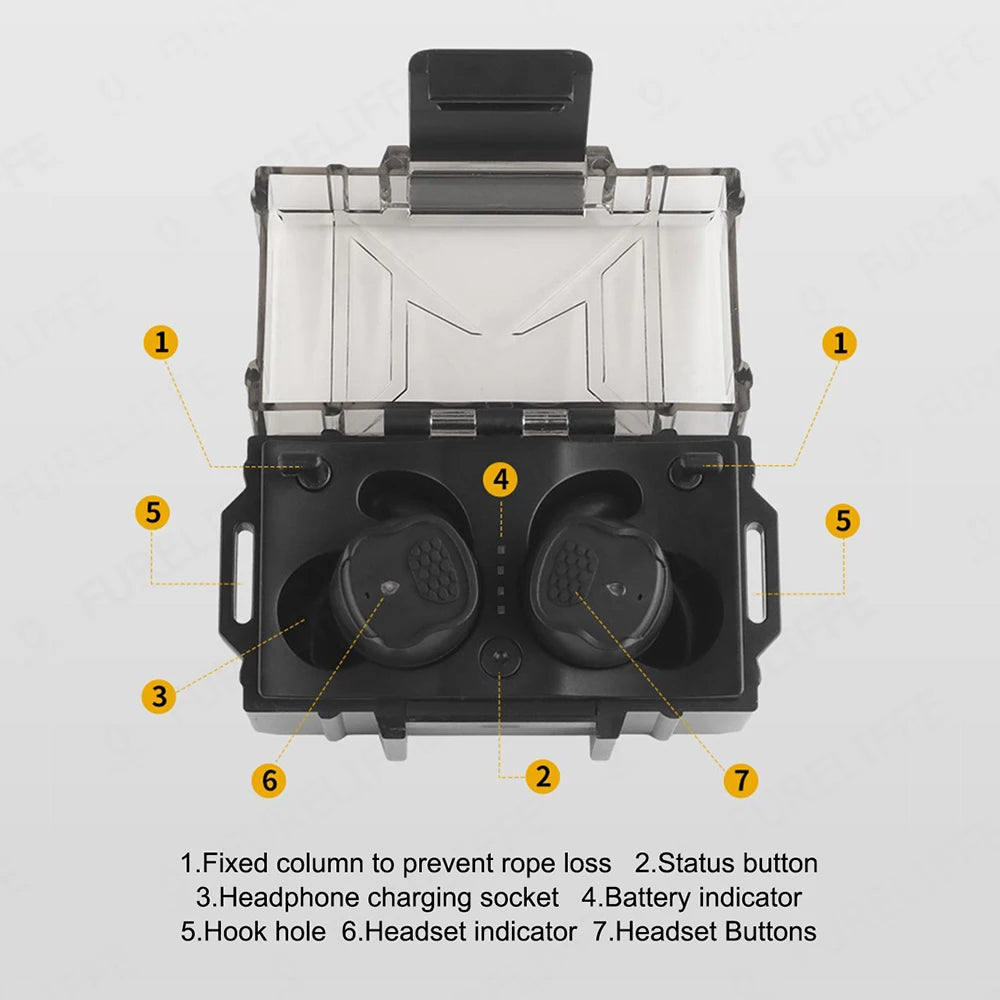 FURELIFE

1

1

4

5

5

3

6

2

7

1.Fixed column to prevent rope loss 2.Status button
3.Headphone charging socket 4.Battery indicator
5.Hook hole 6.Headset indicator 7.Headset Buttons