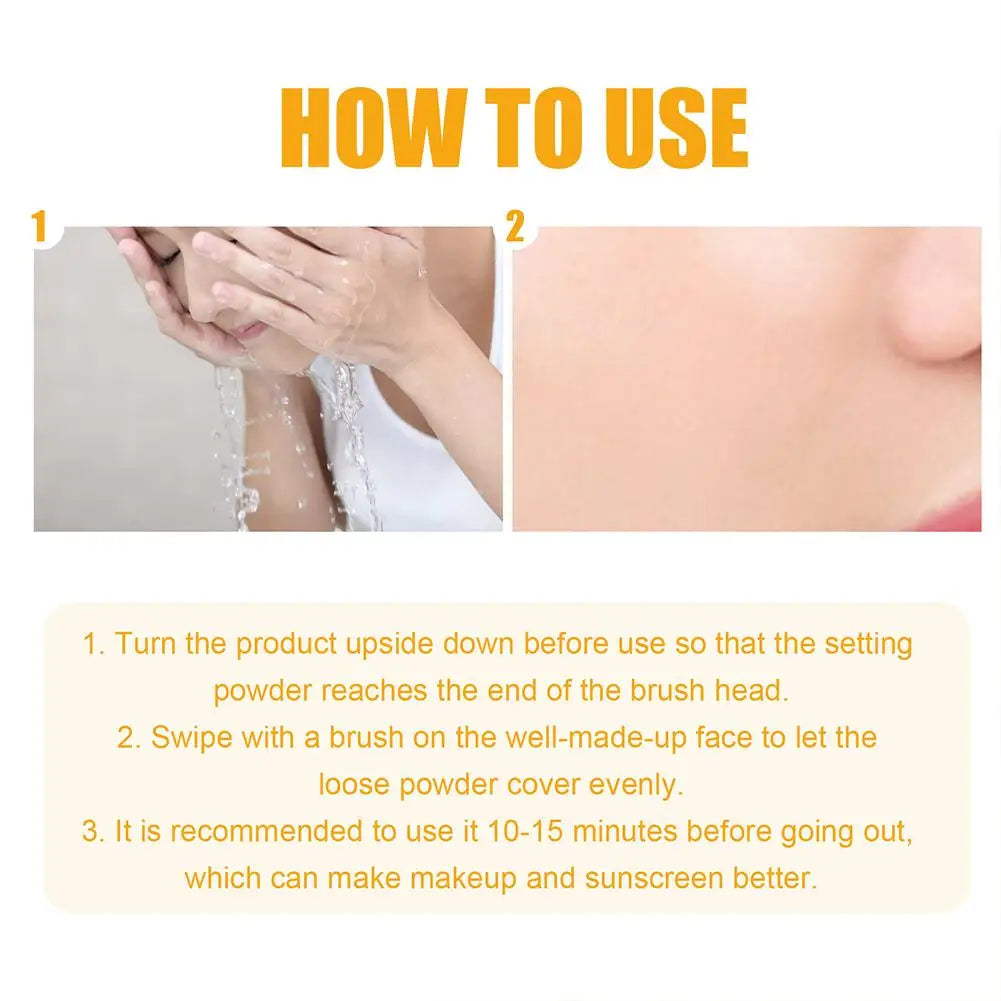 HOW TO USE

1

2

1. Turn the product upside down before use so that the setting powder reaches the end of the brush head.
2. Swipe with a brush on the well-made-up face to let the loose powder cover evenly.
3. It is recommended to use it 10-15 minutes before going out, which can make makeup and sunscreen better.