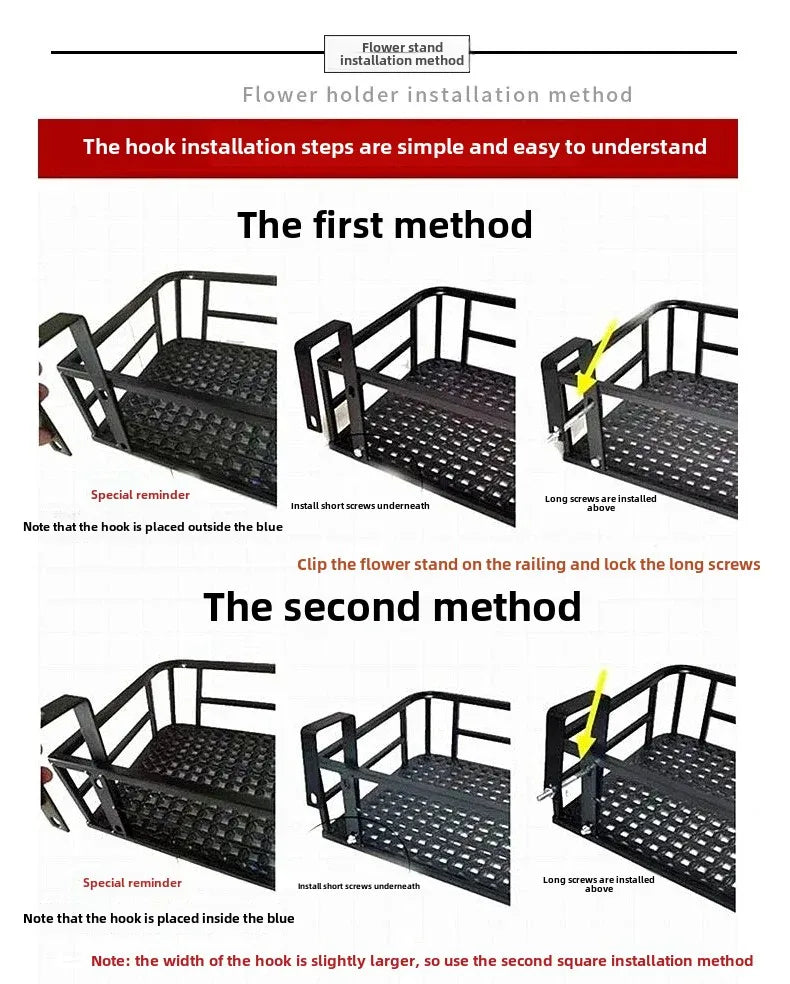 Flower stand installation method

Flower holder installation method

The hook installation steps are simple and easy to understand

The first method

Special reminder

Note that the hook is placed outside the blue

Install short screws underneath

Long screws are installed above

Clip the flower stand on the railing and lock the long screws

The second method

Special reminder

Note that the hook is placed inside the blue

Install short screws underneath

Long screws are installed above

Note: the width of the hook is slightly larger, so use the second square installation method