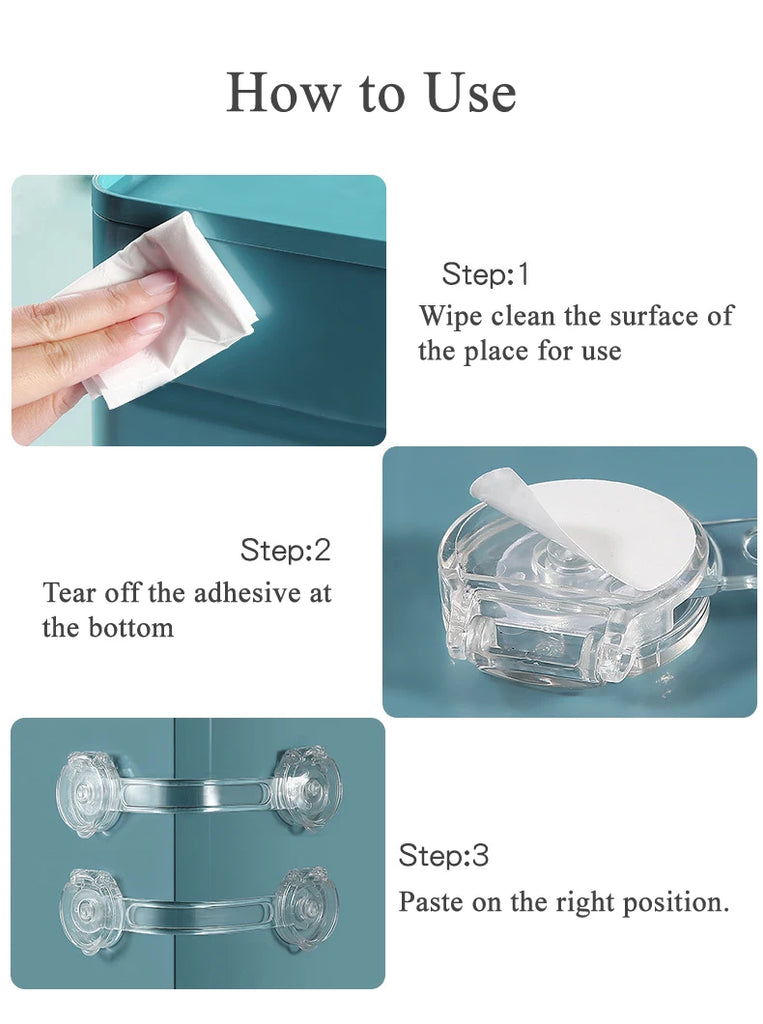 How to Use

Step:1
Wipe clean the surface of the place for use

Step:2
Tear off the adhesive at the bottom

Step:3
Paste on the right position.