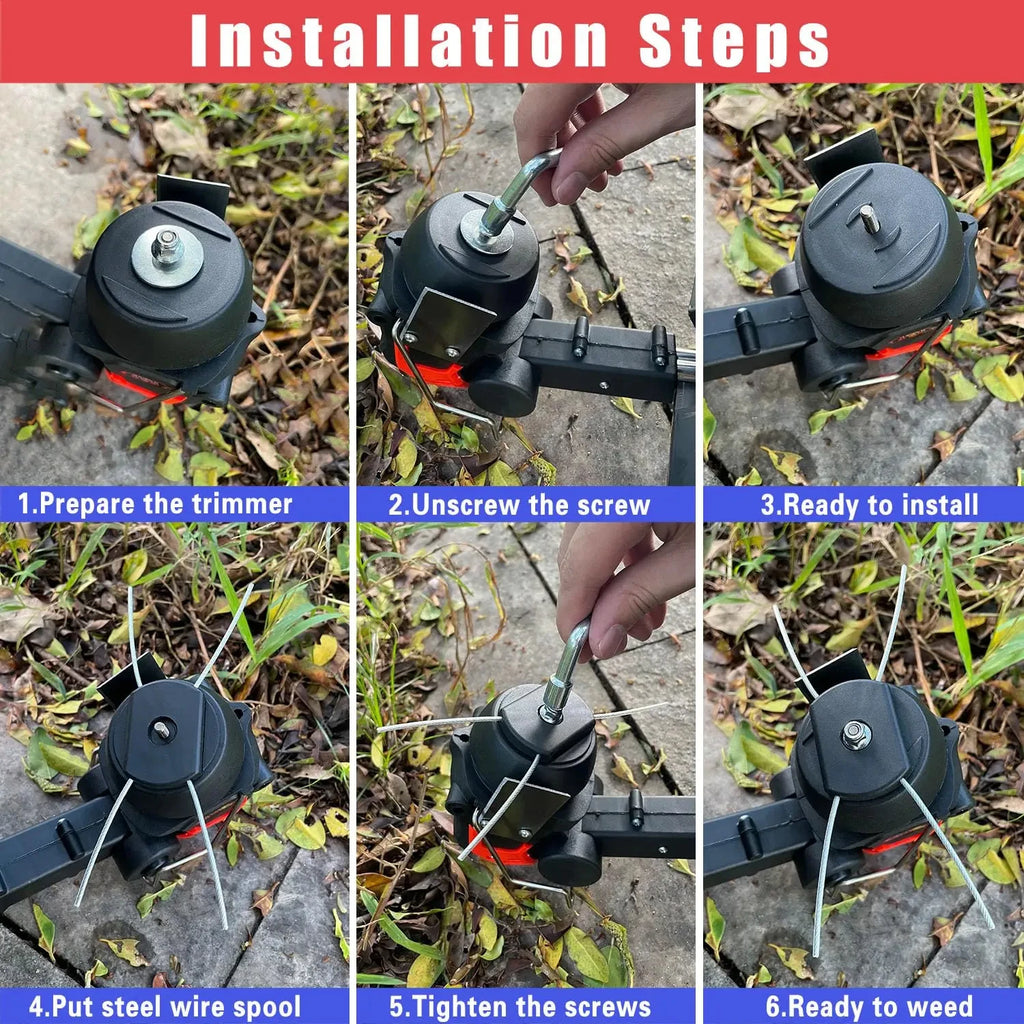 Installation Steps

1.Prepare the trimmer

2.Unscrew the screw

3.Ready to install

4.Put steel wire spool

5.Tighten the screws

6.Ready to weed