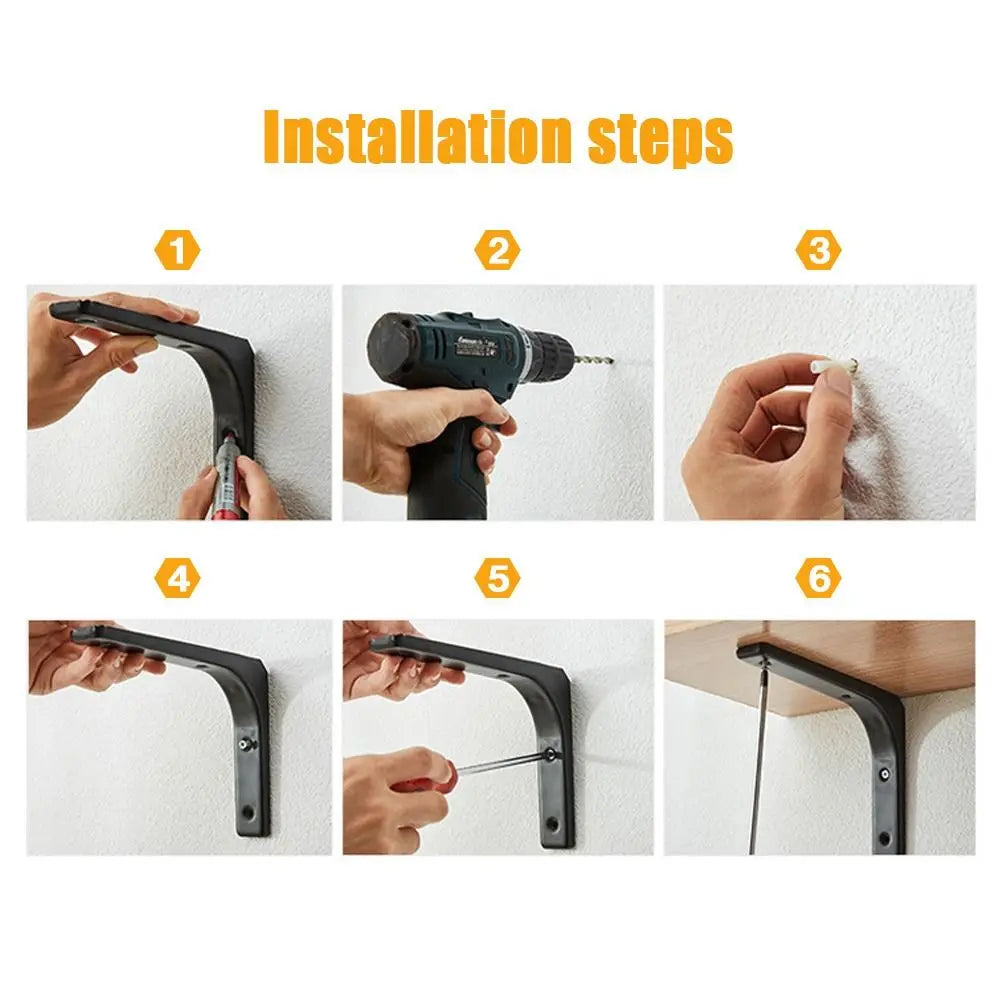 Installation steps

1

2

3

4

5

6