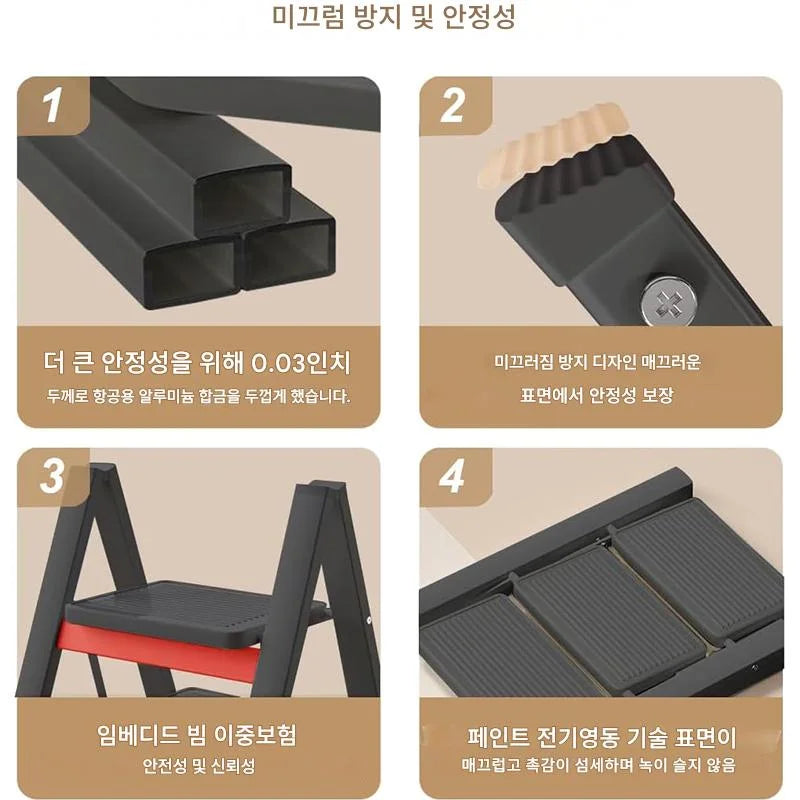 미끄럼 방지 및 안정성

1

더 큰 안정성을 위해 0.03인치
두께로 항공용 알루미늄 합금을 두껍게 했습니다.

2

미끄러짐 방지 디자인 매끄러운
표면에서 안정성 보장

3

임베디드 빔 이중보험
안전성 및 신뢰성

4

페인트 전기영동 기술 표면이
매끄럽고 촉감이 섬세하며 녹이 슬지 않음