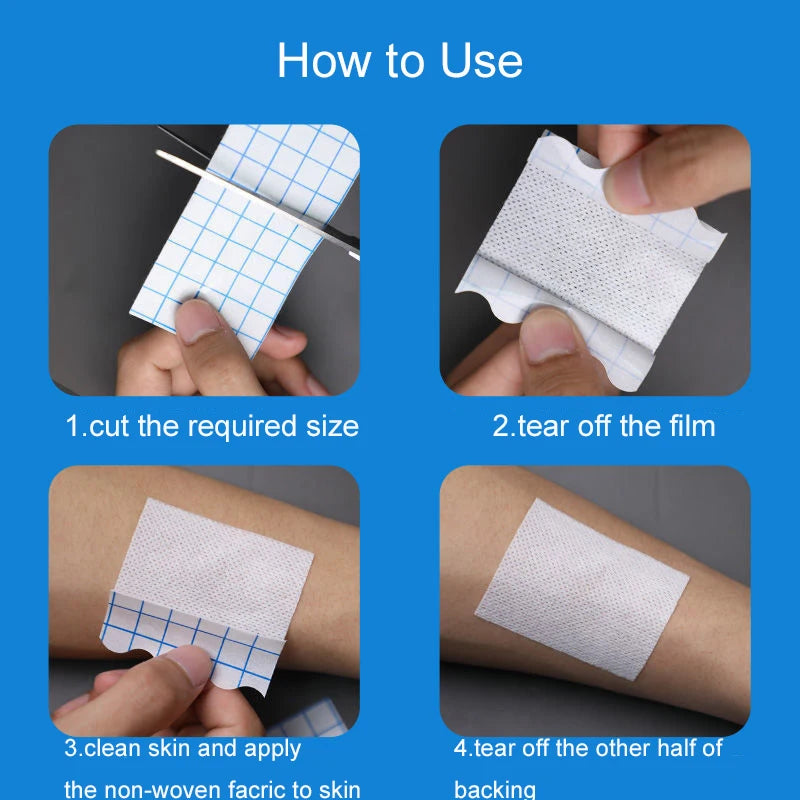 How to Use

1.cut the required size

2.tear off the film

3.clean skin and apply the non-woven facric to skin

4.tear off the other half of backing