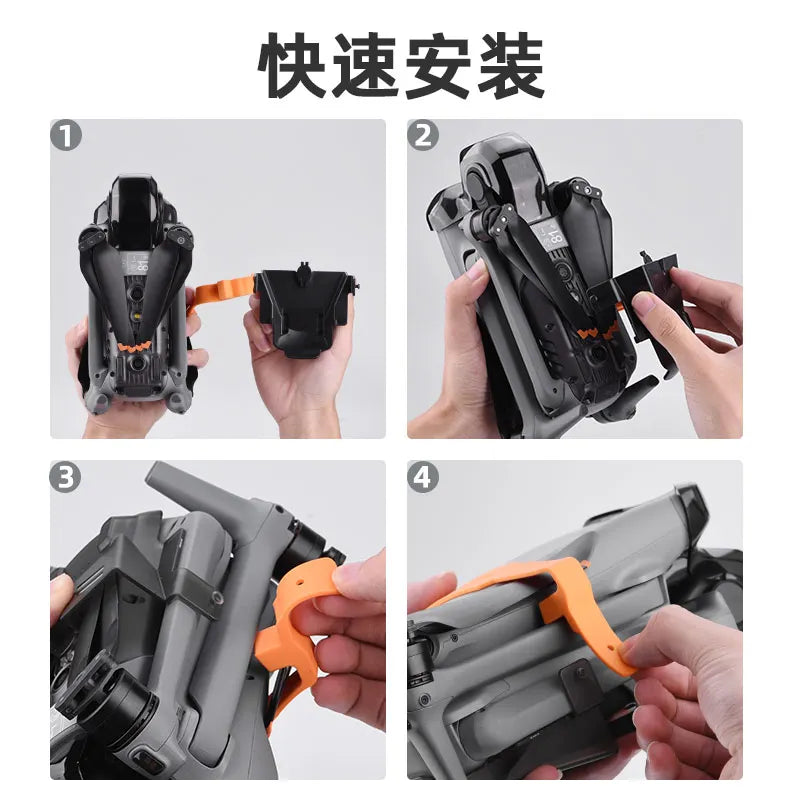 快速安装

1

2

3

4