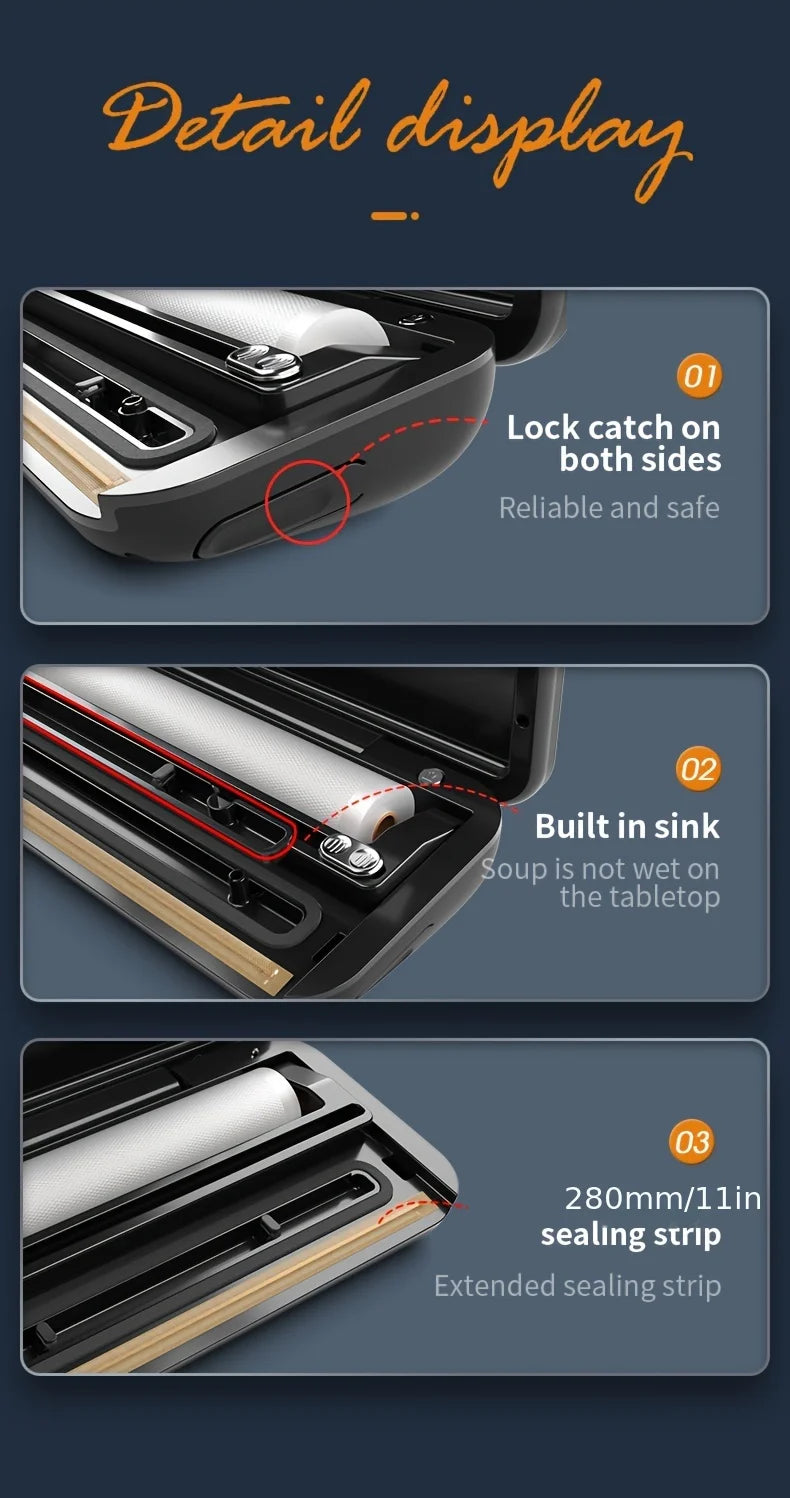 Detail display

01
Lock catch on both sides
Reliable and safe

02
Built in sink
Soup is not wet on the tabletop

03
280mm/11in
sealing strip
Extended sealing strip