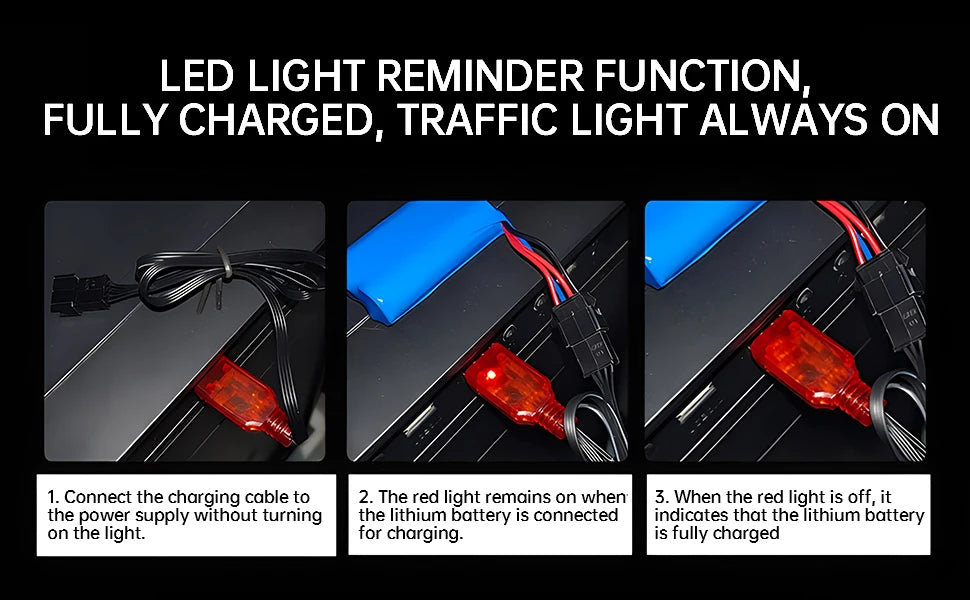 LED LIGHT REMINDER FUNCTION, FULLY CHARGED, TRAFFIC LIGHT ALWAYS ON

1. Connect the charging cable to the power supply without turning on the light.

2. The red light remains on when the lithium battery is connected for charging.

3. When the red light is off, it indicates that the lithium battery is fully charged