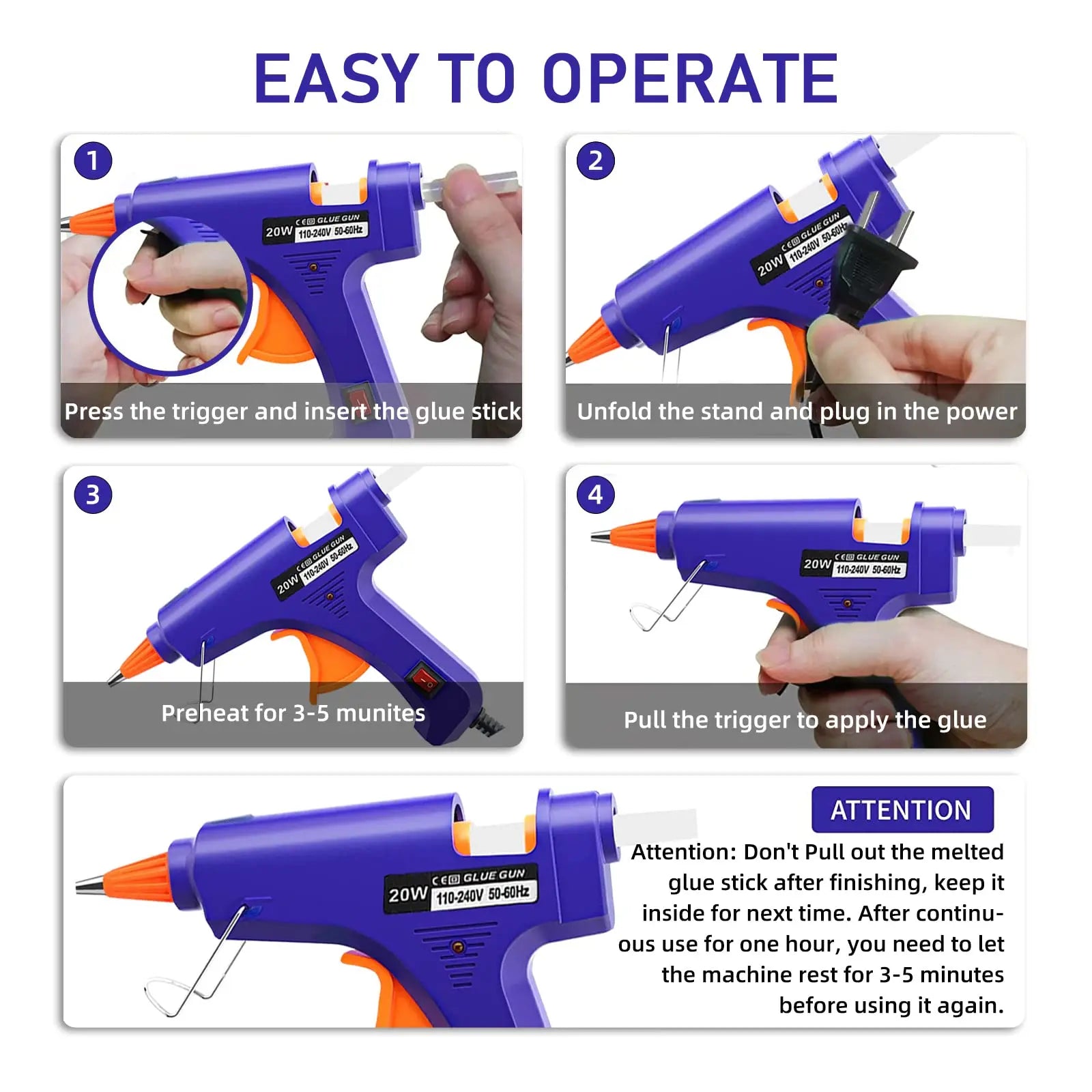 EASY TO OPERATE

1

20W CE GLUE GUN 110-240V 50-60Hz

Press the trigger and insert the glue stick

2

20W CE GLUE GUN 110-240V 50-60Hz

Unfold the stand and plug in the power

3

20W CE GLUE GUN 110-240V 50-60Hz

Preheat for 3-5 munites

4

20W CE GLUE GUN 110-240V 50-60Hz

Pull the trigger to apply the glue

20W CE GLUE GUN 110-240V 50-60Hz

ATTENTION

Attention: Don't Pull out the melted glue stick after finishing, keep it inside for next time. After continuous use for one hour, you need to let the machine rest for 3-5 minutes before using it again.