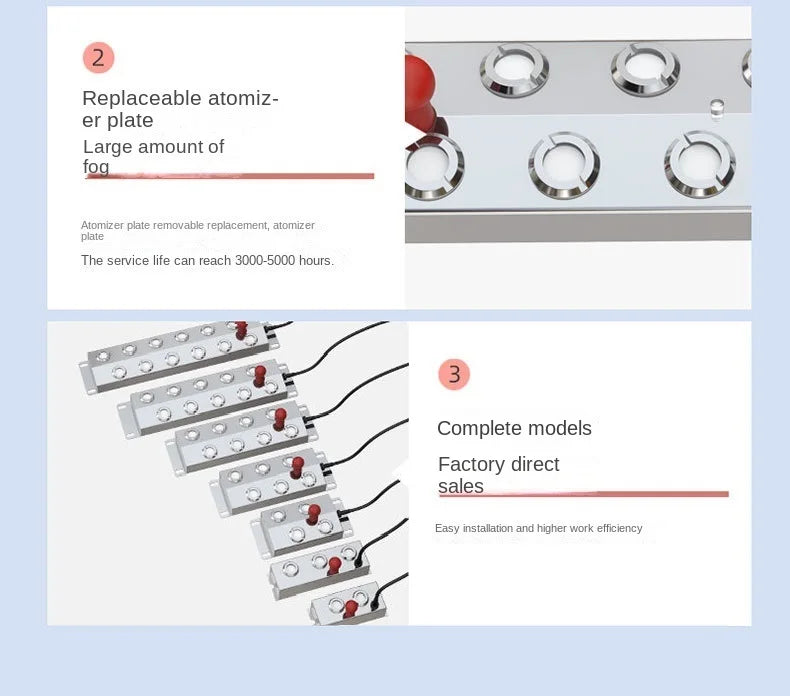 2

Replaceable atomizer plate

Large amount of fog

Atomizer plate removable replacement, atomizer plate

The service life can reach 3000-5000 hours.

3

Complete models

Factory direct sales

Easy installation and higher work efficiency