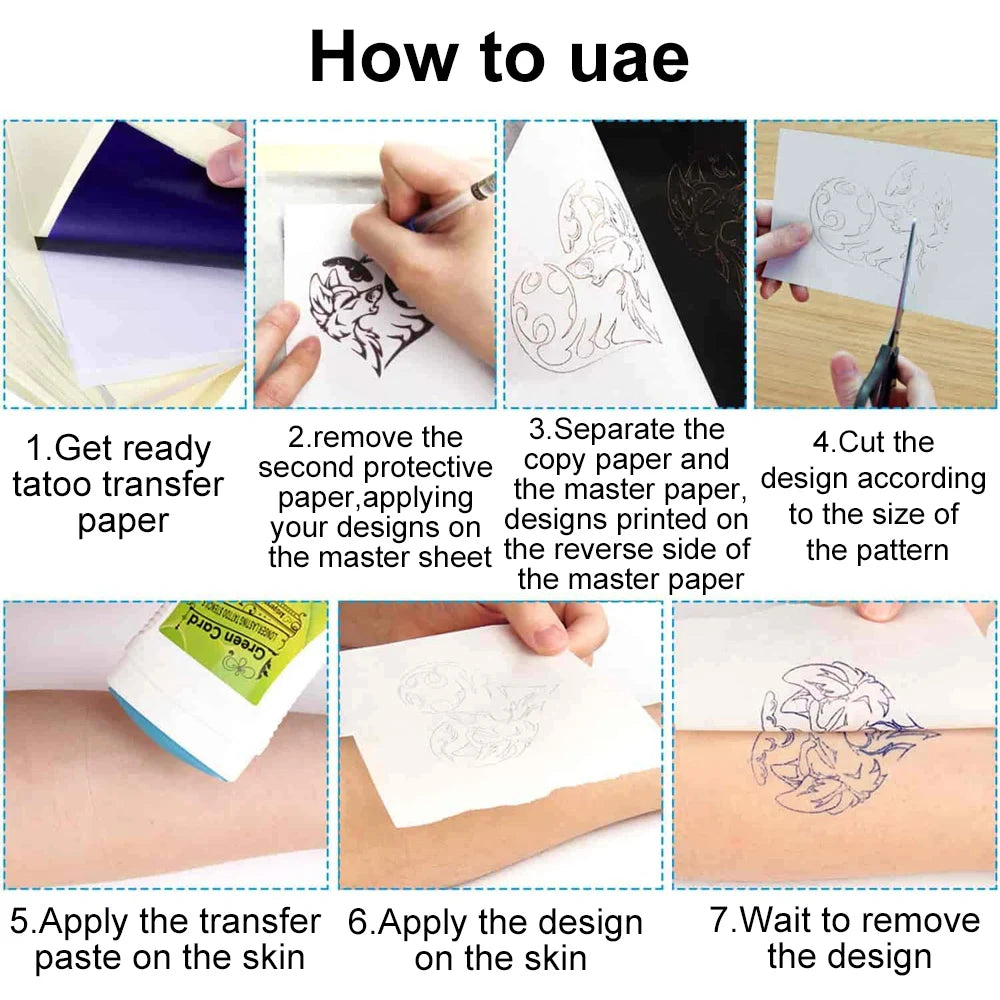 How to uae

1.Get ready tatoo transfer paper

2.remove the second protective paper,applying your designs on the master sheet

3.Separate the copy paper and the master paper, designs printed on the reverse side of the master paper

4.Cut the design according to the size of the pattern

Green Card

5.Apply the transfer paste on the skin

6.Apply the design on the skin

7.Wait to remove the design