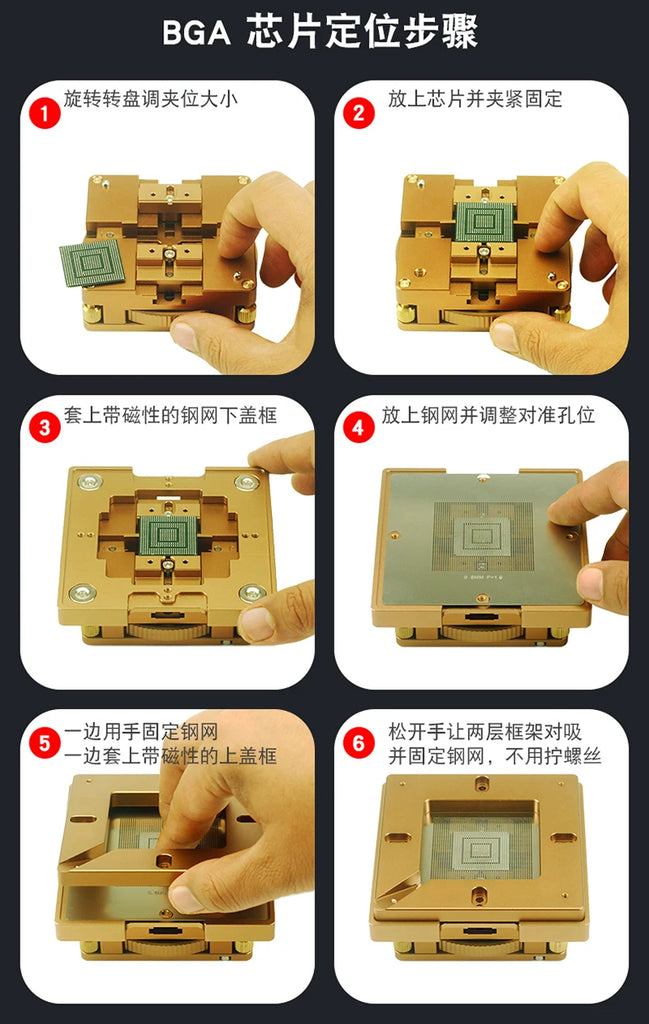 BGA 芯片定位步骤

1 旋转转盘调夹位大小

2 放上芯片并夹紧固定

3 套上带磁性的钢网下盖框

4 放上钢网并调整对准孔位

5 一边用手固定钢网
一边套上带磁性的上盖框

6 松开手让两层框架对吸
并固定钢网，不用拧螺丝