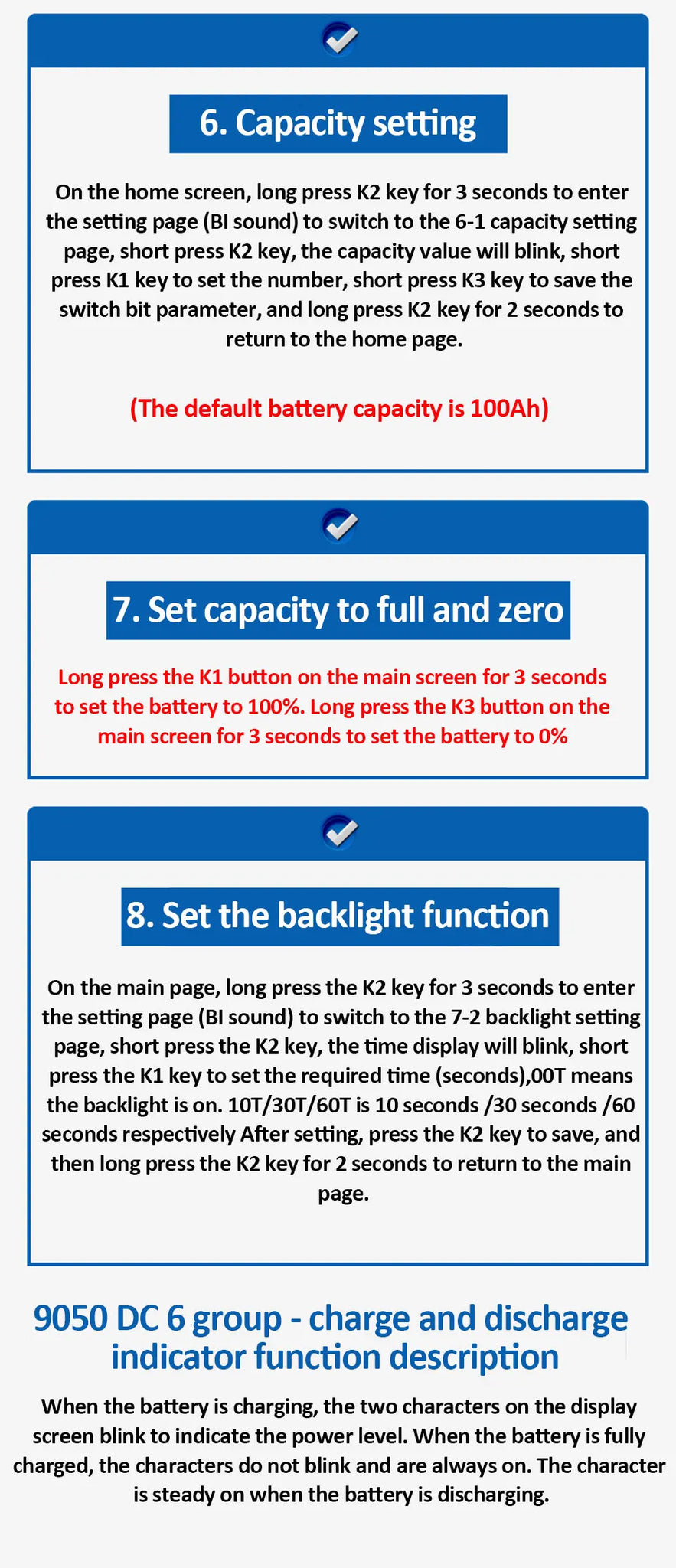 6. Capacity setting

On the home screen, long press K2 key for 3 seconds to enter the setting page (BI sound) to switch to the 6-1 capacity setting page, short press K2 key, the capacity value will blink, short press K1 key to set the number, short press K3 key to save the switch bit parameter, and long press K2 key for 2 seconds to return to the home page.

(The default battery capacity is 100Ah)

7. Set capacity to full and zero

Long press the K1 button on the main screen for 3 seconds to set the battery to 100%. Long press the K3 button on the main screen for 3 seconds to set the battery to 0%

8. Set the backlight function

On the main page, long press the K2 key for 3 seconds to enter the setting page (BI sound) to switch to the 7-2 backlight setting page, short press the K2 key, the time display will blink, short press the K1 key to set the required time (seconds),00T means the backlight is on. 10T/30T/60T is 10 seconds /30 seconds /60 seconds respectively After setting, press the K2 key to save, and then long press the K2 key for 2 seconds to return to the main page.

9050 DC 6 group - charge and discharge indicator function description

When the battery is charging, the two characters on the display screen blink to indicate the power level. When the battery is fully charged, the characters do not blink and are always on. The character is steady on when the battery is discharging.