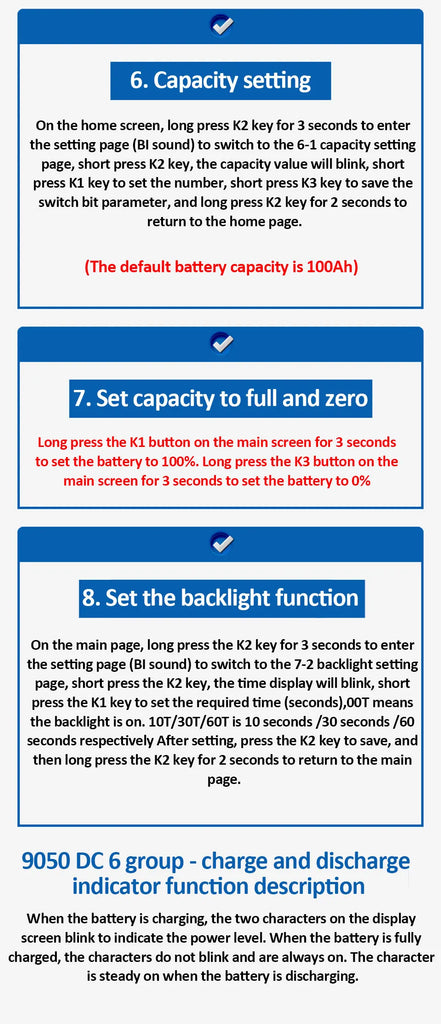 6. Capacity setting

On the home screen, long press K2 key for 3 seconds to enter the setting page (BI sound) to switch to the 6-1 capacity setting page, short press K2 key, the capacity value will blink, short press K1 key to set the number, short press K3 key to save the switch bit parameter, and long press K2 key for 2 seconds to return to the home page.

(The default battery capacity is 100Ah)

7. Set capacity to full and zero

Long press the K1 button on the main screen for 3 seconds to set the battery to 100%. Long press the K3 button on the main screen for 3 seconds to set the battery to 0%

8. Set the backlight function

On the main page, long press the K2 key for 3 seconds to enter the setting page (BI sound) to switch to the 7-2 backlight setting page, short press the K2 key, the time display will blink, short press the K1 key to set the required time (seconds),00T means the backlight is on. 10T/30T/60T is 10 seconds /30 seconds /60 seconds respectively After setting, press the K2 key to save, and then long press the K2 key for 2 seconds to return to the main page.

9050 DC 6 group - charge and discharge indicator function description

When the battery is charging, the two characters on the display screen blink to indicate the power level. When the battery is fully charged, the characters do not blink and are always on. The character is steady on when the battery is discharging.