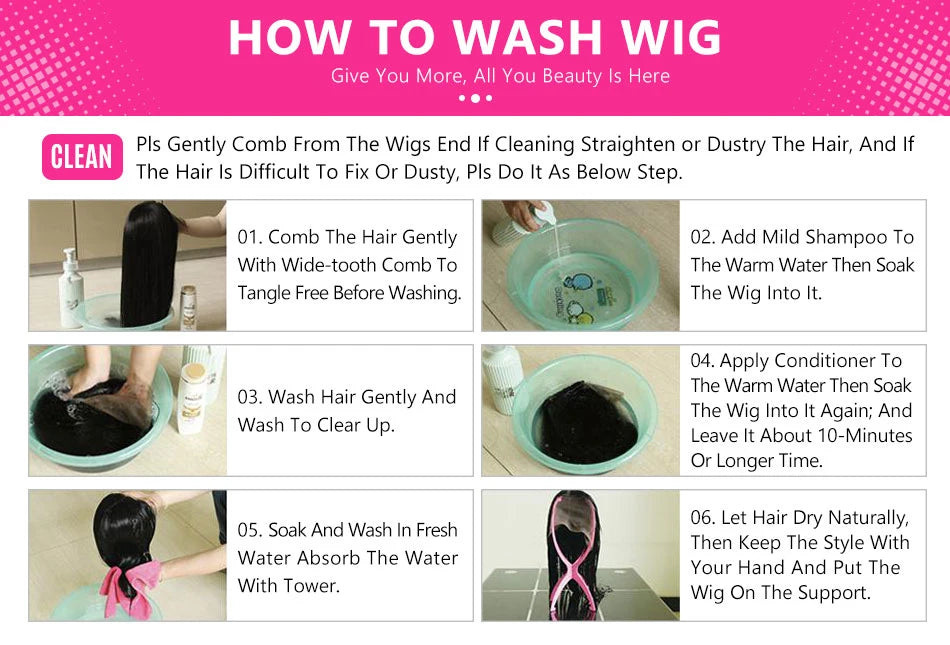 HOW TO WASH WIG
Give You More, All You Beauty Is Here

CLEAN Pls Gently Comb From The Wigs End If Cleaning Straighten or Dustry The Hair, And If The Hair Is Difficult To Fix Or Dusty, Pls Do It As Below Step.

01. Comb The Hair Gently With Wide-tooth Comb To Tangle Free Before Washing.

02. Add Mild Shampoo To The Warm Water Then Soak The Wig Into It.

03. Wash Hair Gently And Wash To Clear Up.

04. Apply Conditioner To The Warm Water Then Soak The Wig Into It Again; And Leave It About 10-Minutes Or Longer Time.

05. Soak And Wash In Fresh Water Absorb The Water With Tower.

06. Let Hair Dry Naturally, Then Keep The Style With Your Hand And Put The Wig On The Support.