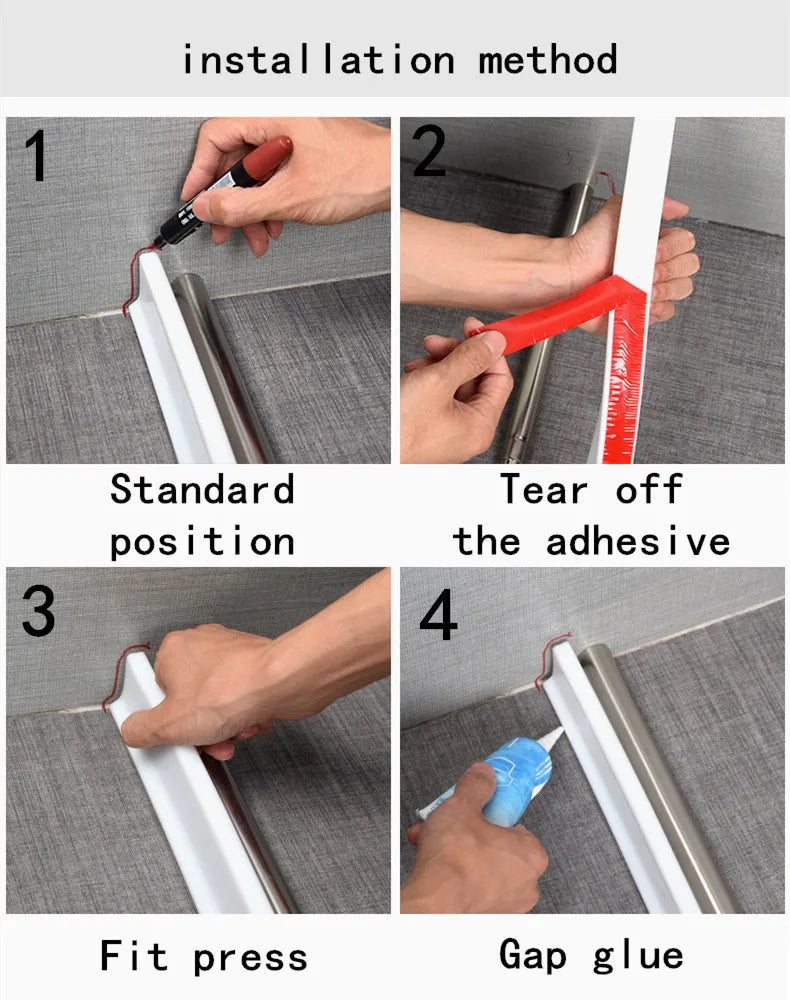 installation method

1

Standard position

2

Tear off the adhesive

3

Fit press

4

Gap glue