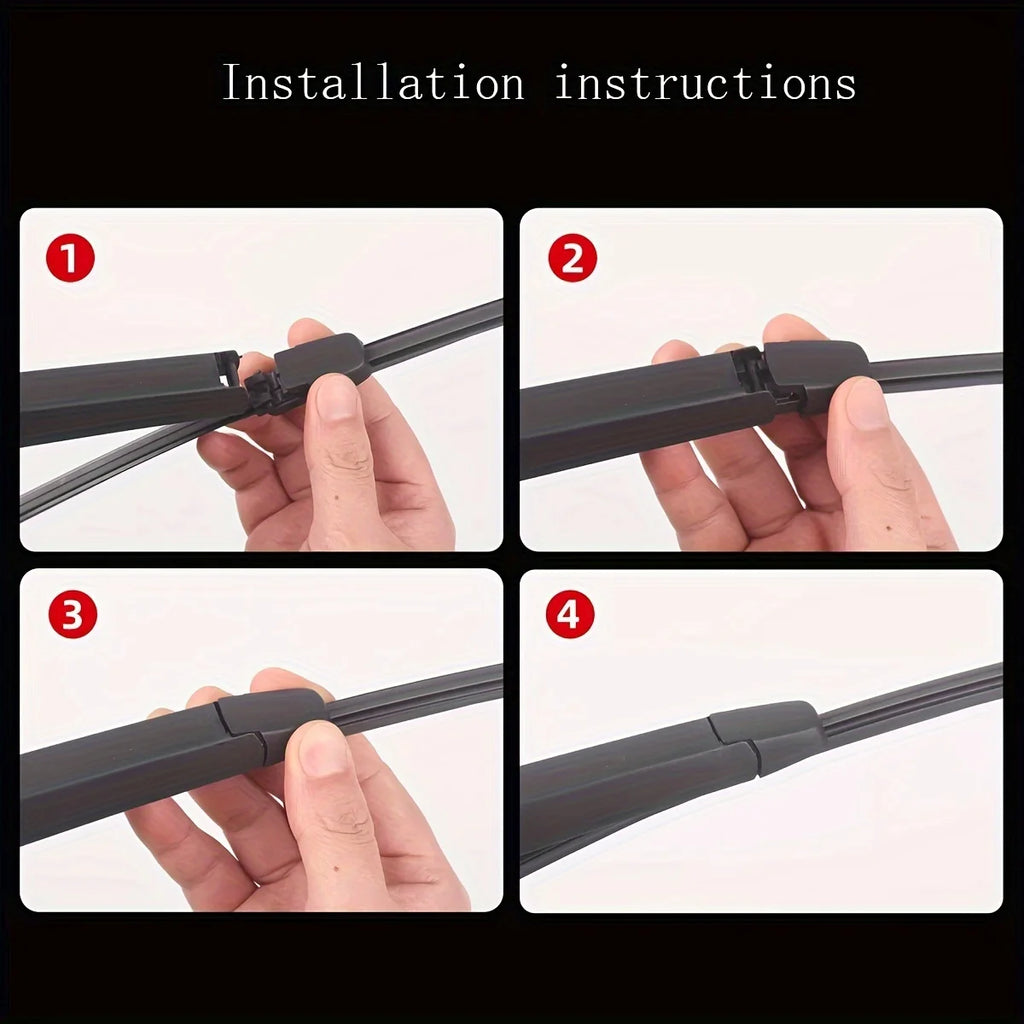 Installation instructions

1

2

3

4