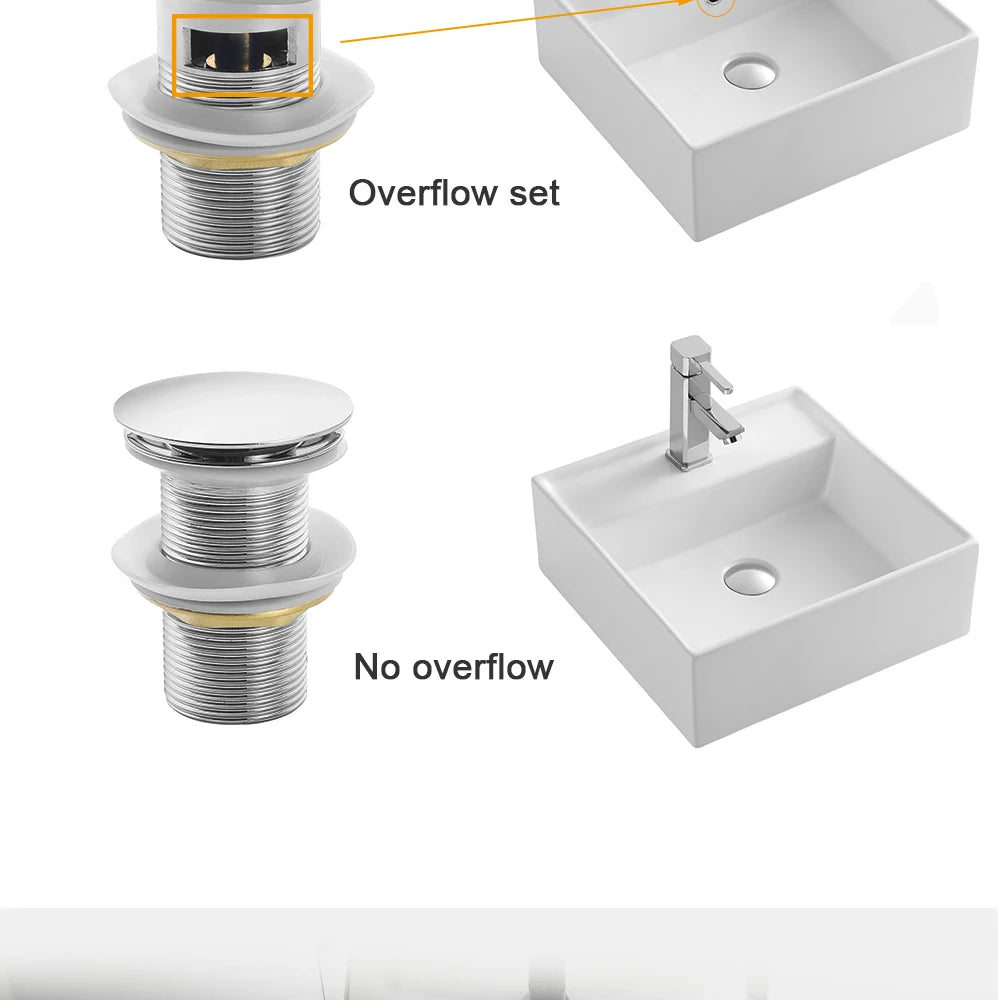 Overflow set

No overflow