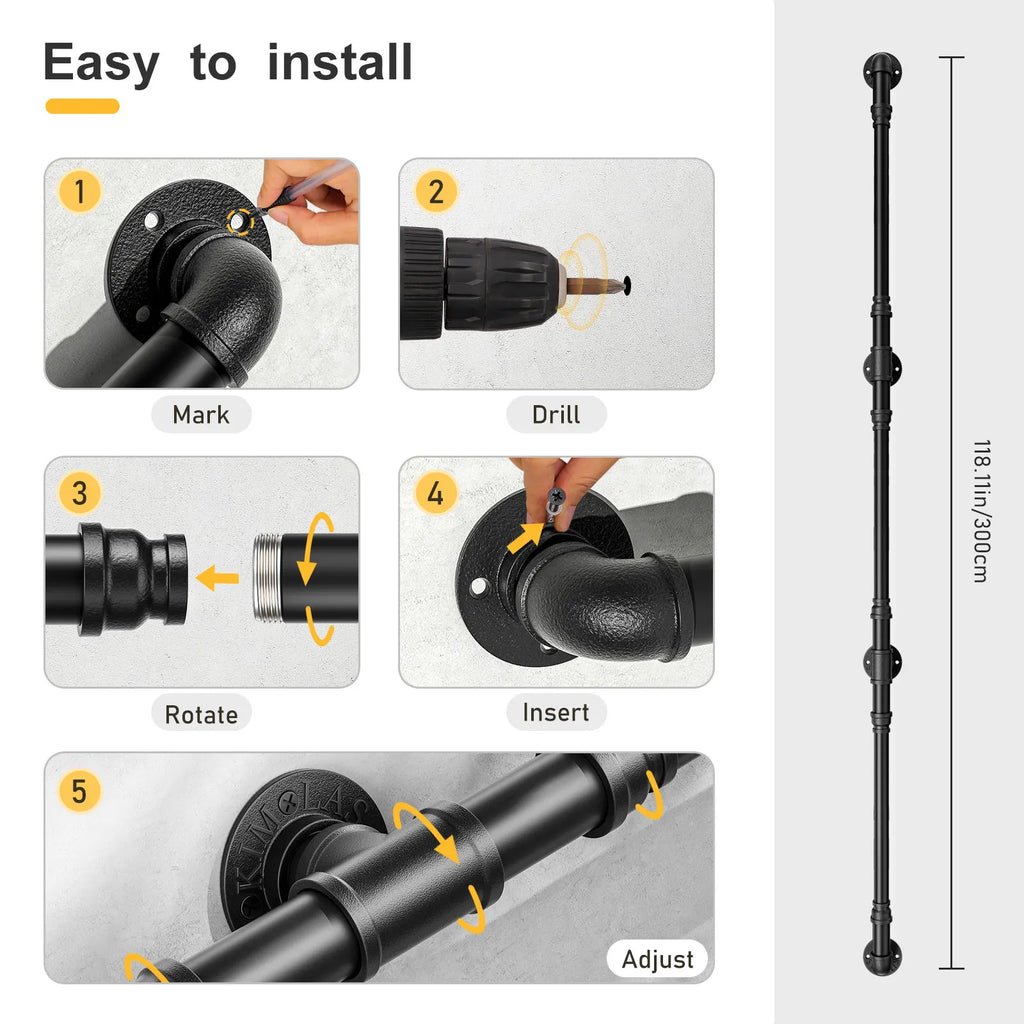 Easy to install

1

Mark

2

Drill

3

Rotate

4

Insert

5

OKIMOLAS

Adjust

118.11in/300cm