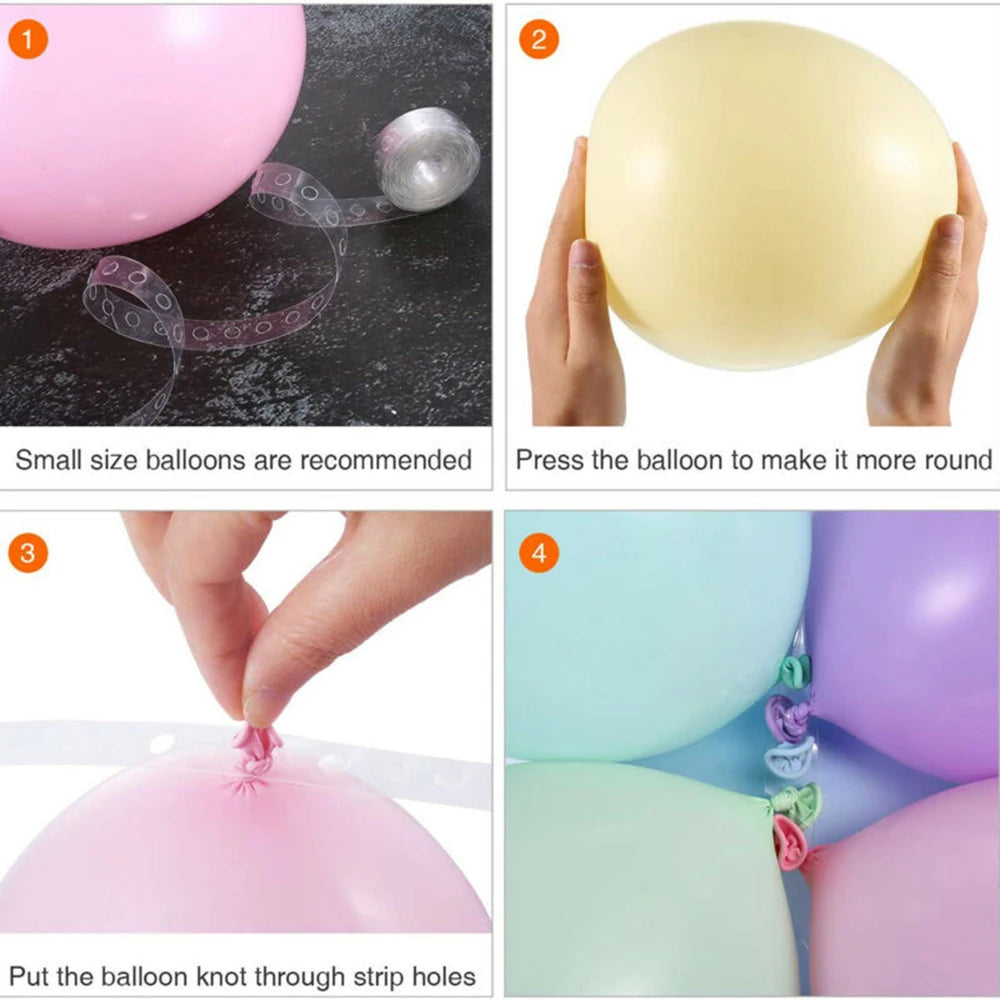 1

Small size balloons are recommended

2

Press the balloon to make it more round

3

Put the balloon knot through strip holes

4