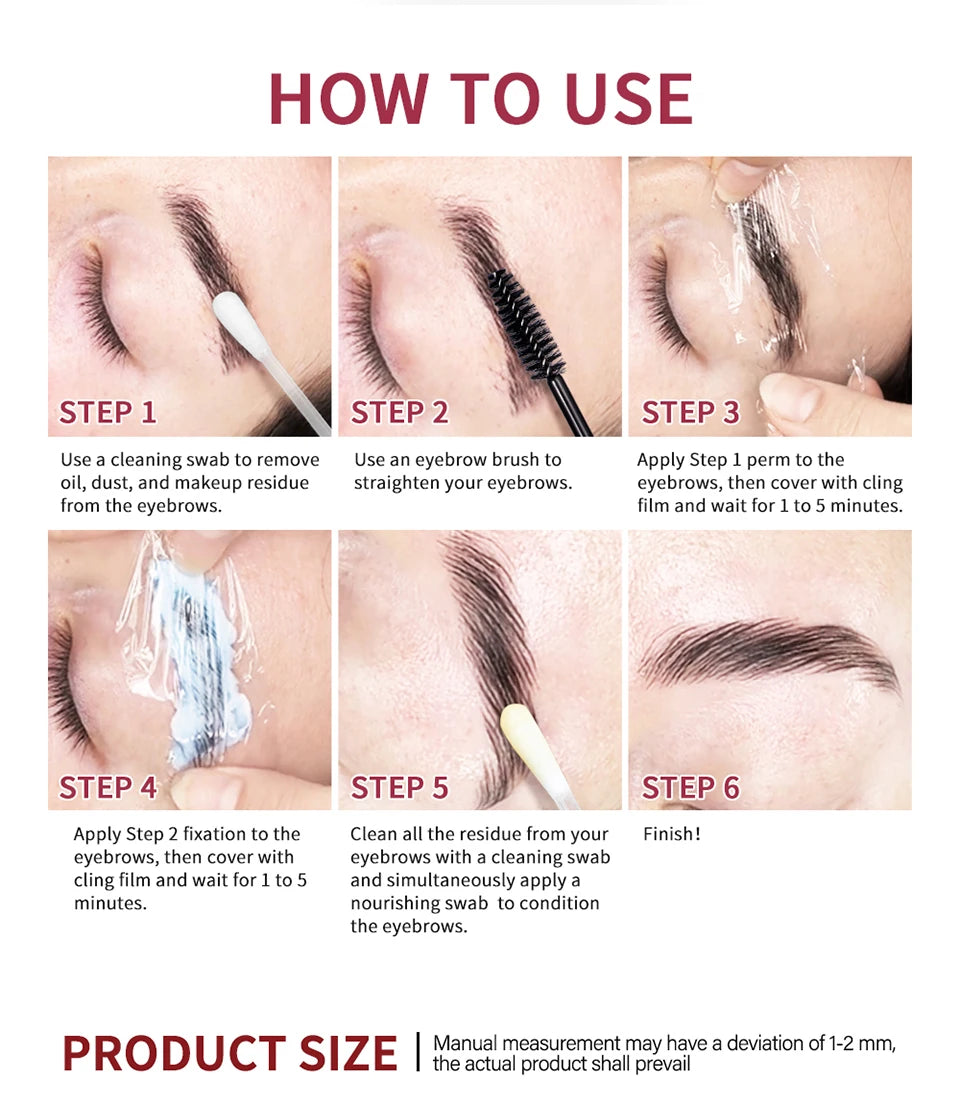 HOW TO USE

STEP 1

Use a cleaning swab to remove oil, dust, and makeup residue from the eyebrows.

STEP 2

Use an eyebrow brush to straighten your eyebrows.

STEP 3

Apply Step 1 perm to the eyebrows, then cover with cling film and wait for 1 to 5 minutes.

STEP 4

Apply Step 2 fixation to the eyebrows, then cover with cling film and wait for 1 to 5 minutes.

STEP 5

Clean all the residue from your eyebrows with a cleaning swab and simultaneously apply a nourishing swab to condition the eyebrows.

STEP 6

Finish!

PRODUCT SIZE | Manual measurement may have a deviation of 1-2 mm, the actual product shall prevail