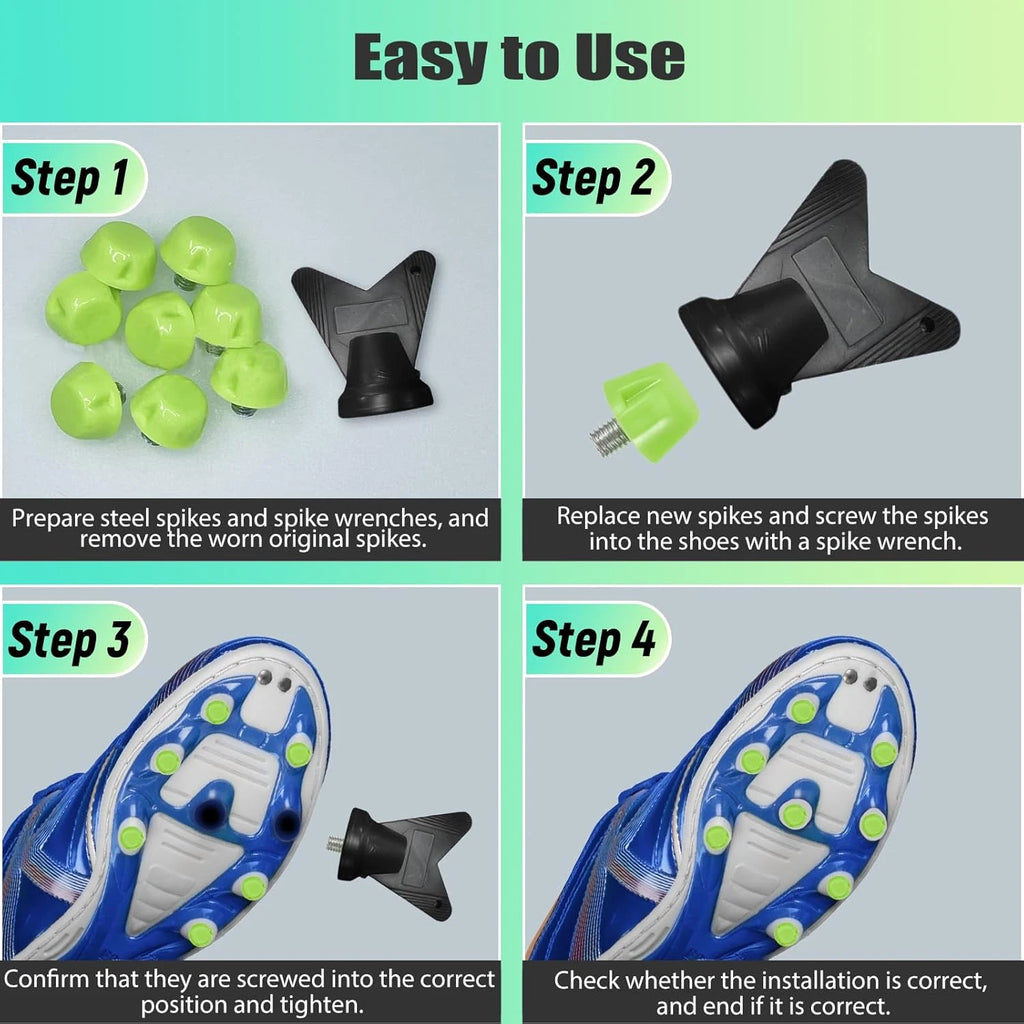 Easy to Use

Step 1

Prepare steel spikes and spike wrenches, and remove the worn original spikes.

Step 2

Replace new spikes and screw the spikes into the shoes with a spike wrench.

Step 3

Confirm that they are screwed into the correct position and tighten.

Step 4

Check whether the installation is correct, and end if it is correct.