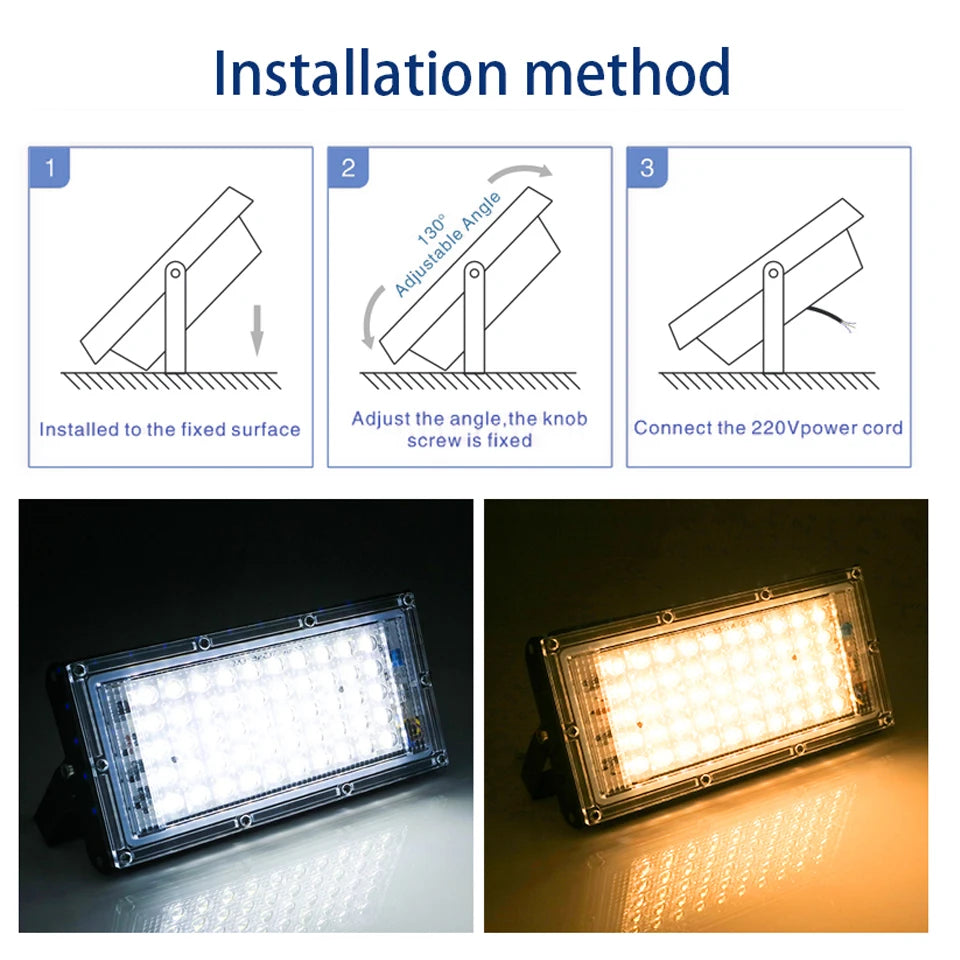 Installation method

1

Installed to the fixed surface

2

130°
Adjustable Angle

Adjust the angle,the knob screw is fixed

3

Connect the 220Vpower cord