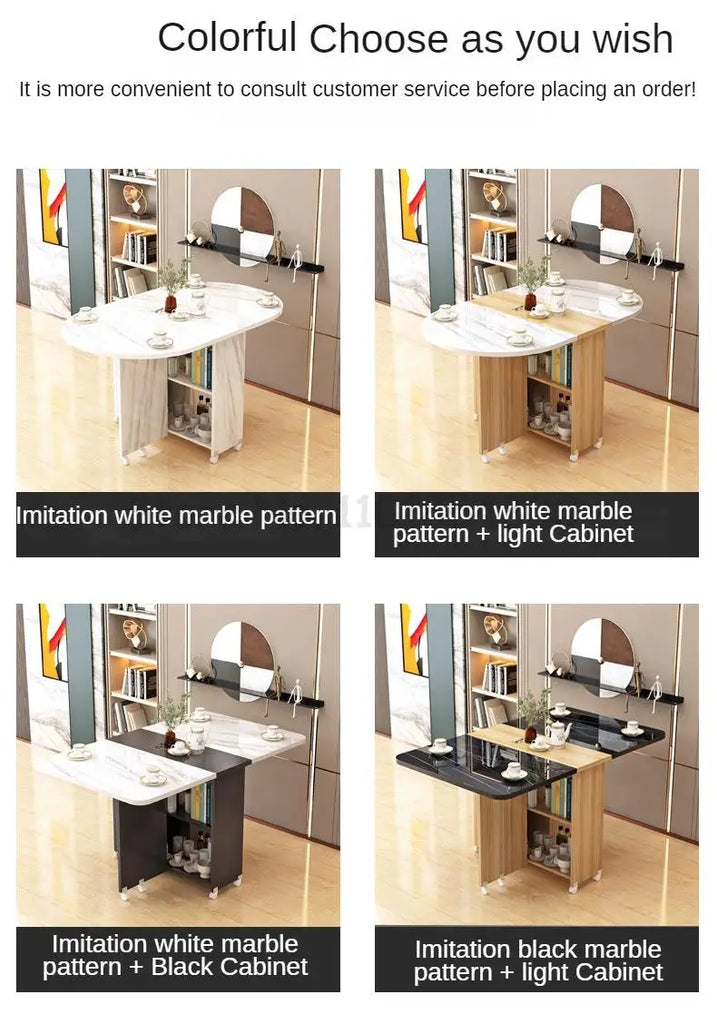 Colorful Choose as you wish

It is more convenient to consult customer service before placing an order!

Imitation white marble pattern

Imitation white marble pattern + light Cabinet

Imitation white marble pattern + Black Cabinet

Imitation black marble pattern + light Cabinet