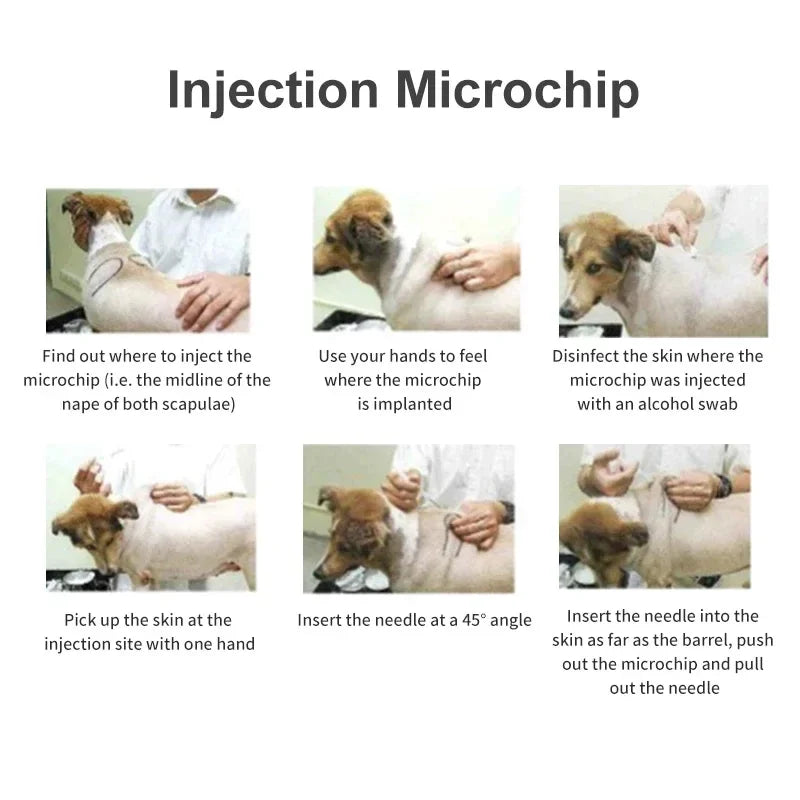 Injection Microchip

Find out where to inject the microchip (i.e. the midline of the nape of both scapulae)

Use your hands to feel where the microchip is implanted

Disinfect the skin where the microchip was injected with an alcohol swab

Pick up the skin at the injection site with one hand

Insert the needle at a 45° angle

Insert the needle into the skin as far as the barrel, push out the microchip and pull out the needle