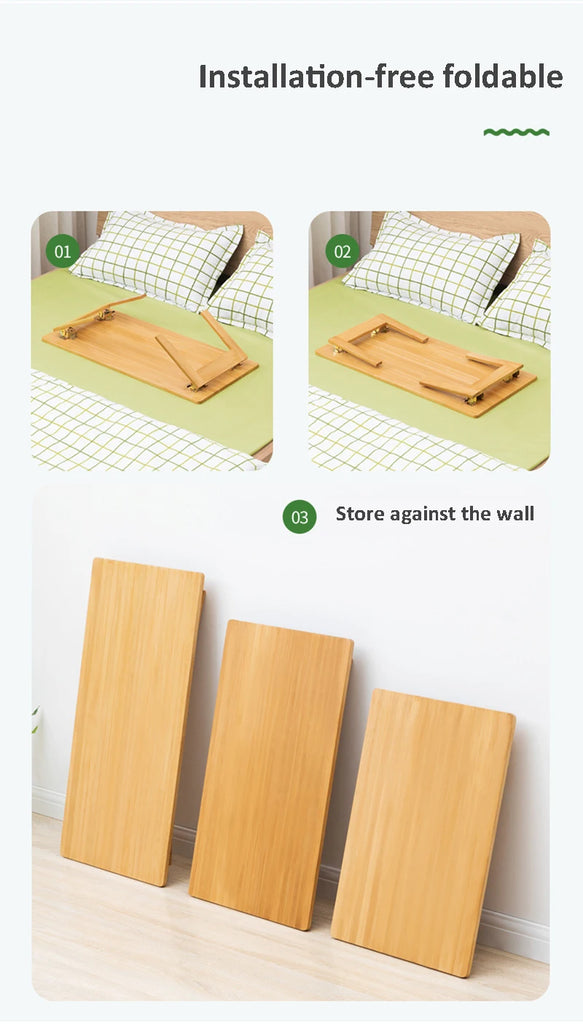 Installation-free foldable

01

02

03 Store against the wall