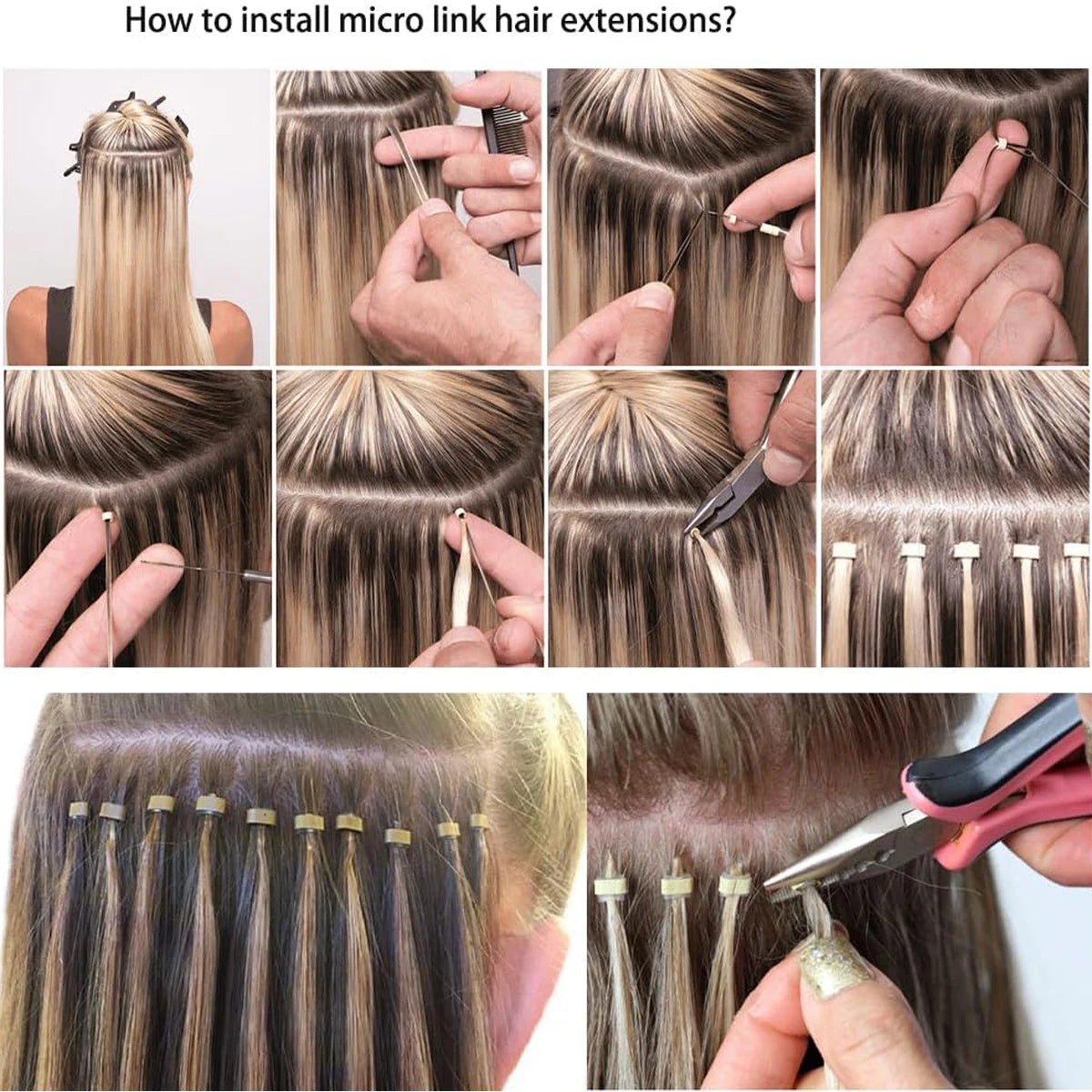 How to install micro link hair extensions?