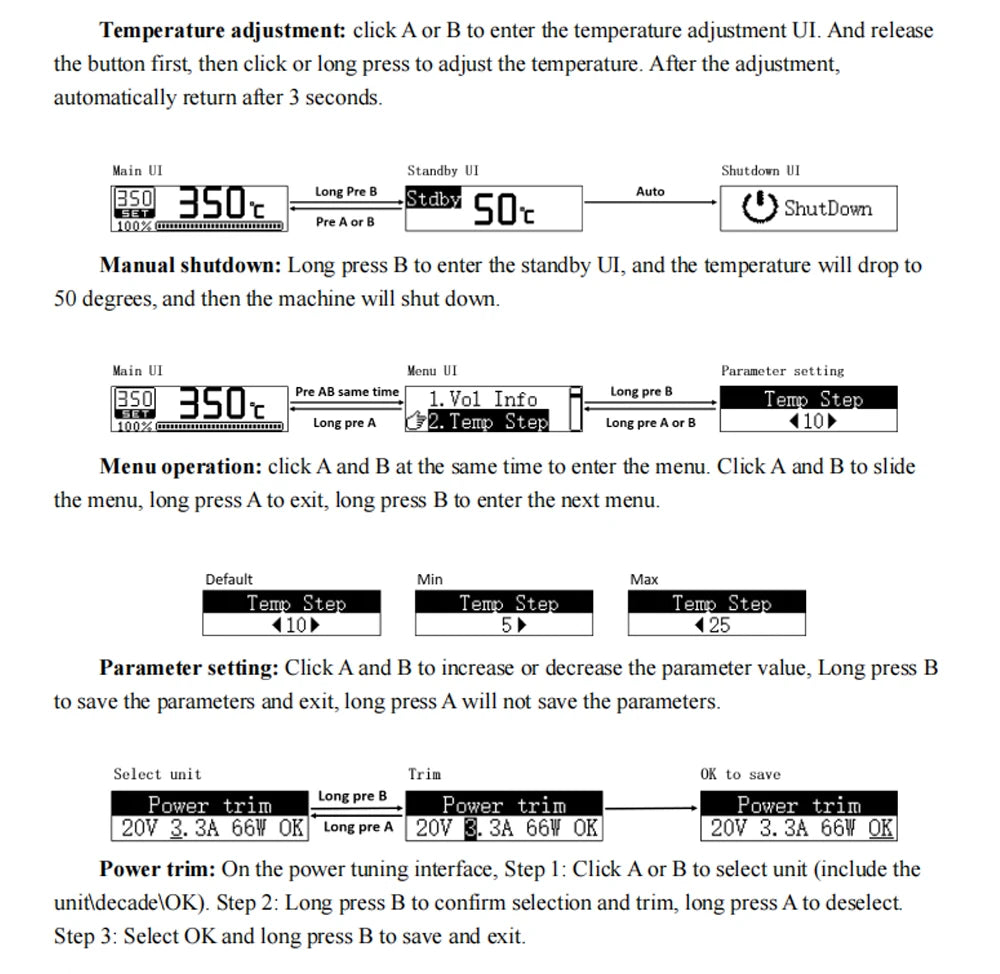 **Temperature adjustment:** click A or B to enter the temperature adjustment UI. And release the button first, then click or long press to adjust the temperature. After the adjustment, automatically return after 3 seconds.

Main UI
350
SET
100%
350℃
Long Pre B
Pre A or B
Standby UI
Stdby 50℃
Auto
Shutdown UI
ShutDown

**Manual shutdown:** Long press B to enter the standby UI, and the temperature will drop to 50 degrees, and then the machine will shut down.

Main UI
350
SET
100%
350℃
Pre AB same time
Long pre A
Menu UI
1. Vol Info
2. Temp Step
Long pre B
Long pre A or B
Parameter setting
Temp Step
◀10▶

**Menu operation:** click A and B at the same time to enter the menu. Click A and B to slide the menu, long press A to exit, long press B to enter the next menu.

Default
Temp Step
◀10▶
Min
Temp Step
5▶
Max
Temp Step
◀25

**Parameter setting:** Click A and B to increase or decrease the parameter value, Long press B to save the parameters and exit, long press A will not save the parameters.

Select unit
Power trim
20V 3.3A 66W OK
Long pre B
Long pre A
Trim
Power trim
20V 3.3A 66W OK
OK to save
Power trim
20V 3.3A 66W OK

**Power trim:** On the power tuning interface, Step 1: Click A or B to select unit (include the unit\decade\OK). Step 2: Long press B to confirm selection and trim, long press A to deselect. Step 3: Select OK and long press B to save and exit.