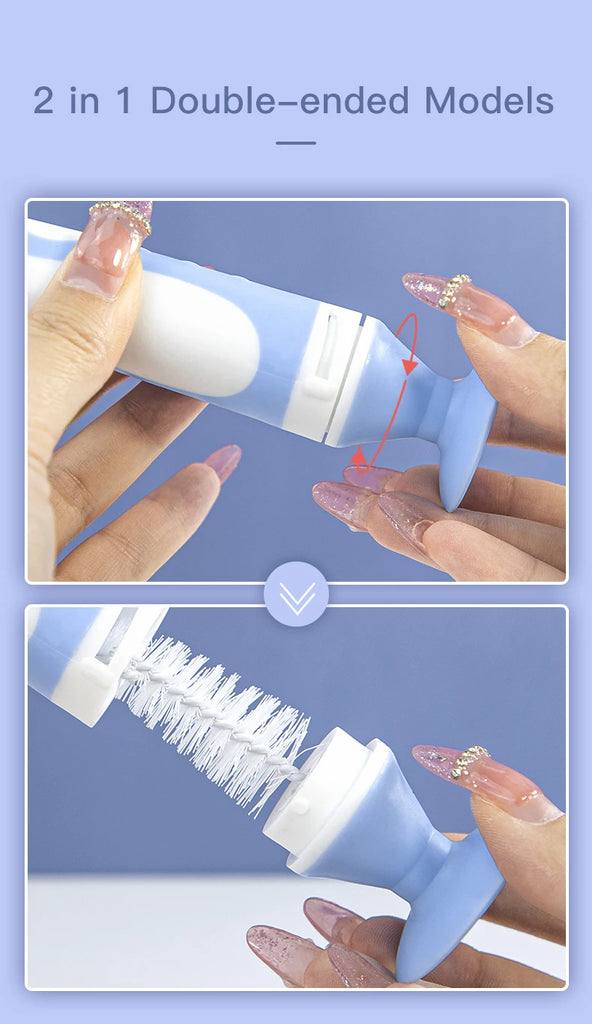 2 in 1 Double-ended Models