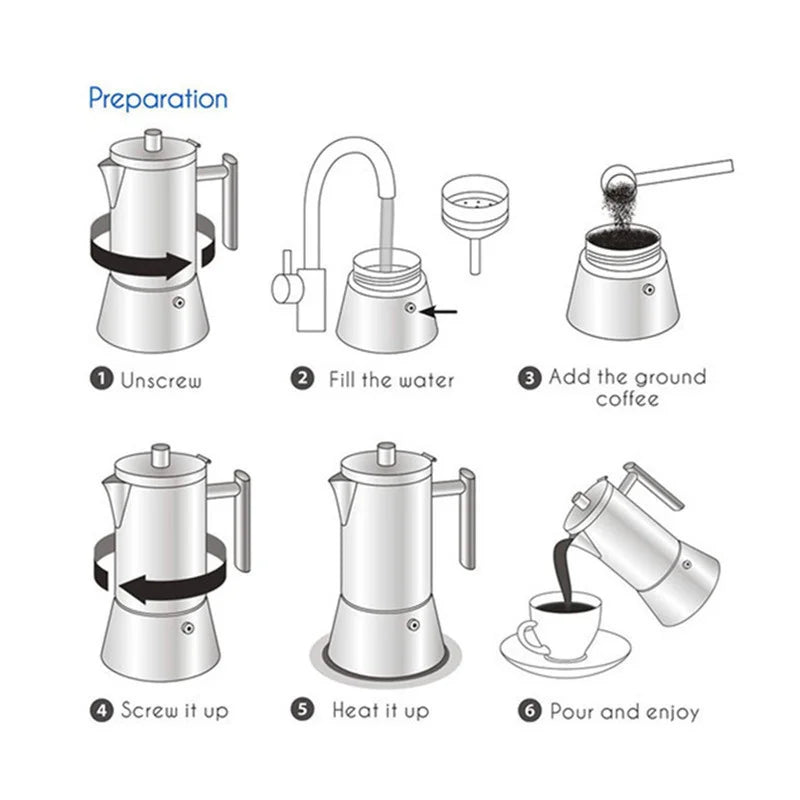 Preparation

1 Unscrew

2 Fill the water

3 Add the ground coffee

4 Screw it up

5 Heat it up

6 Pour and enjoy