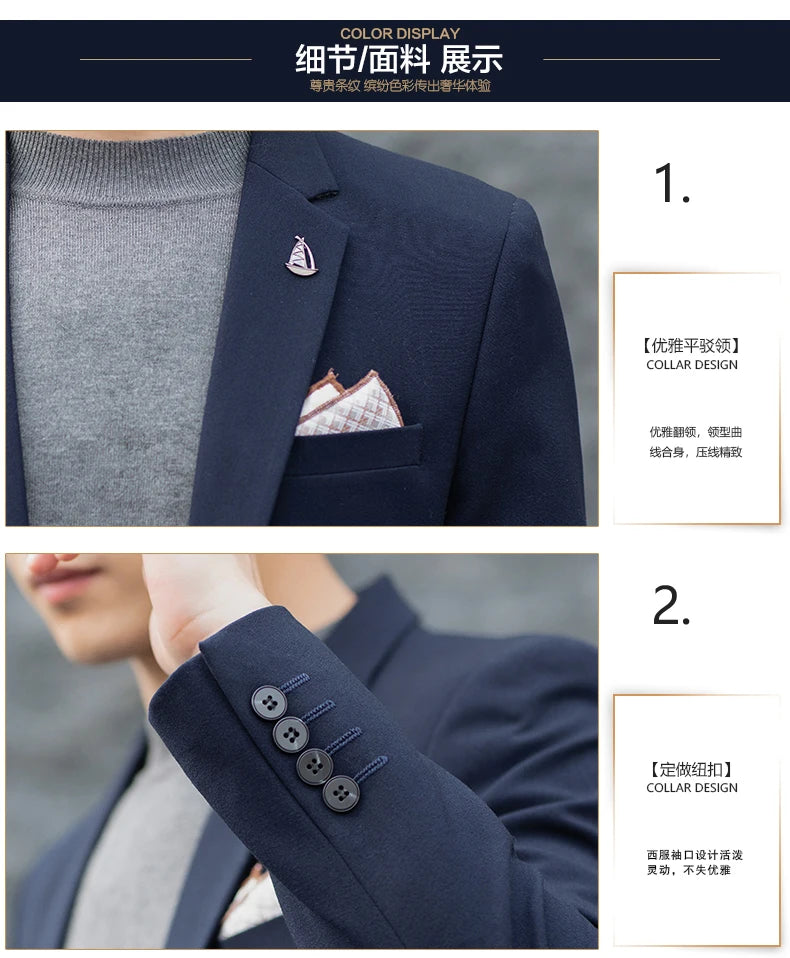 COLOR DISPLAY
细节/面料 展示
尊贵条纹 缤纷色彩传出奢华体验

1.

【优雅平驳领】
COLLAR DESIGN

优雅翻领，领型曲线合身，压线精致

2.

【定做纽扣】
COLLAR DESIGN

西服袖口设计活泼灵动，不失优雅