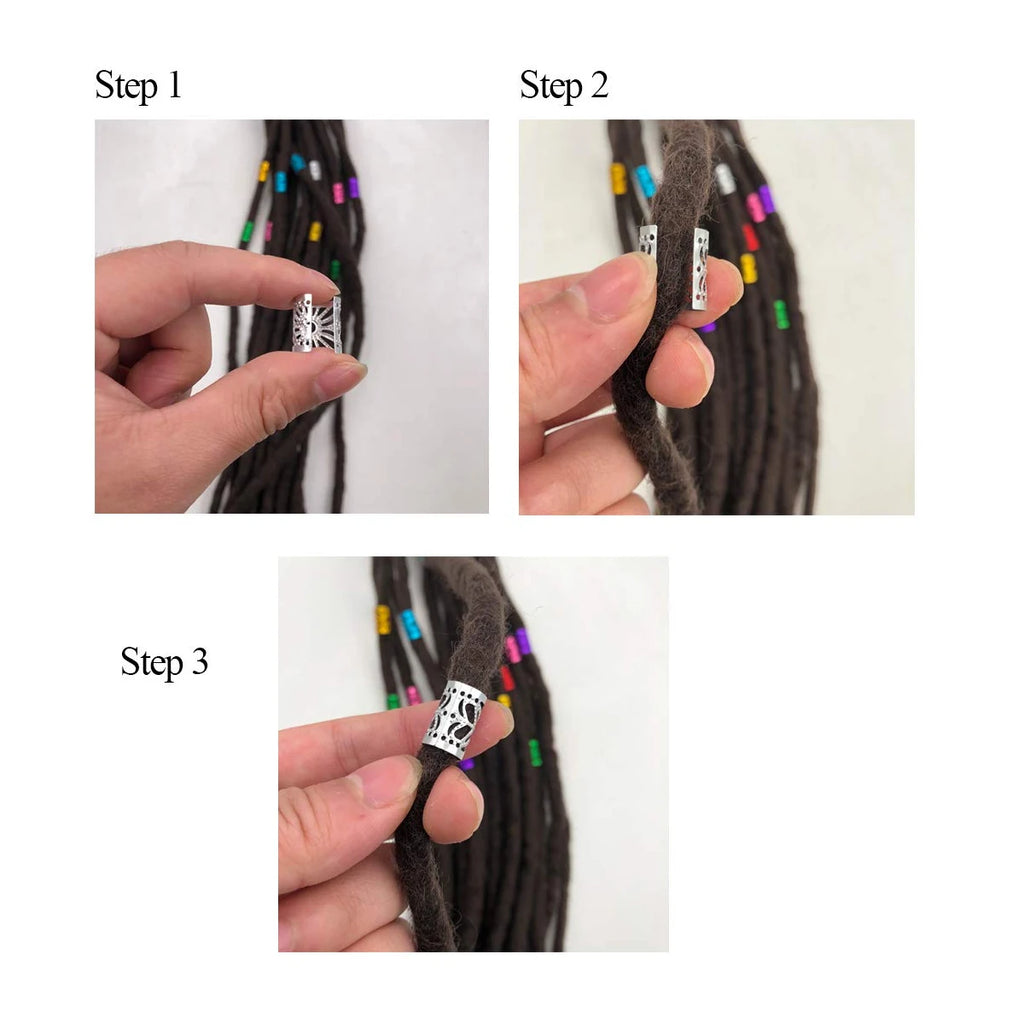 Step 1

Step 2

Step 3